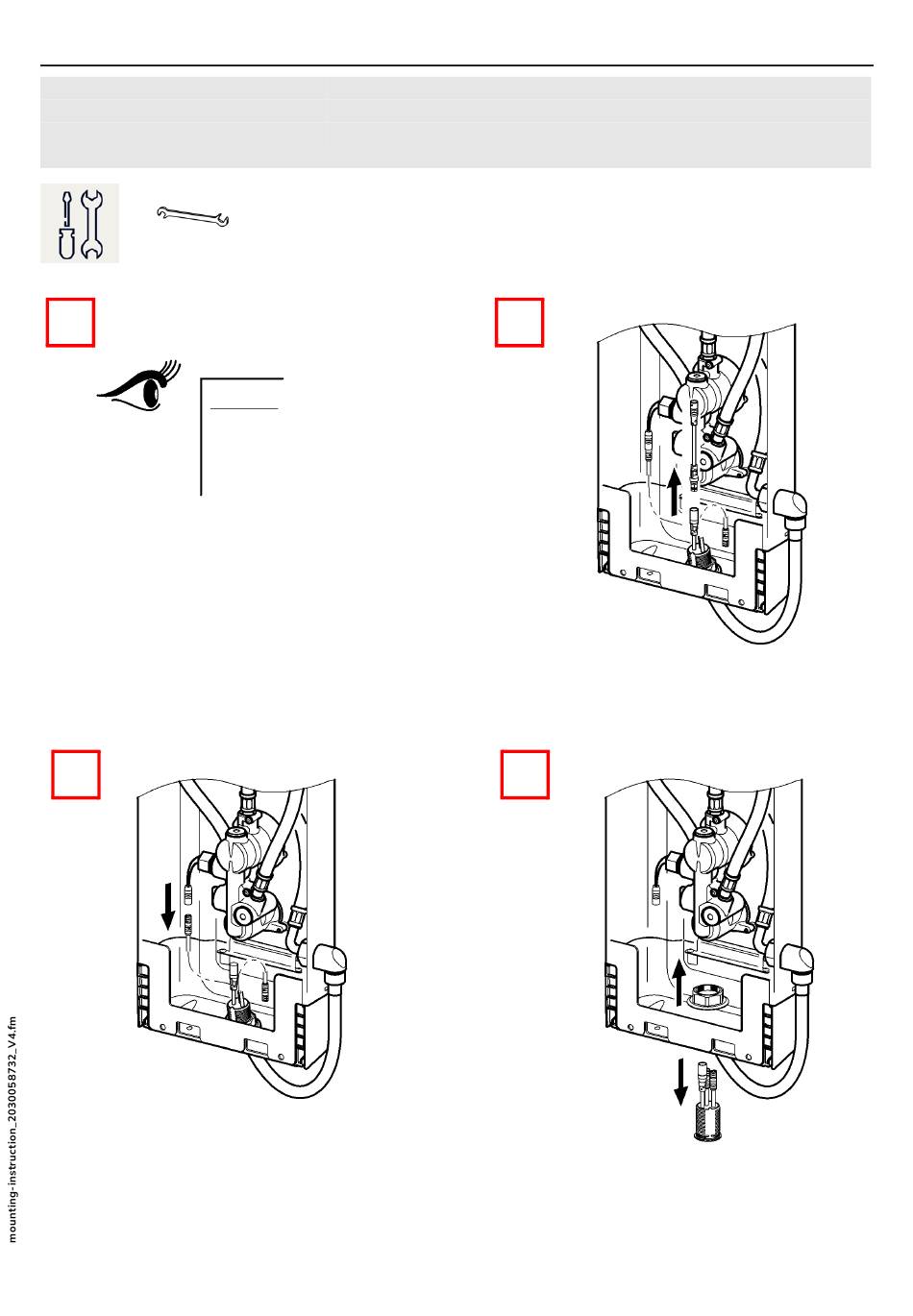 mounting-instruction_2030058732_V4.fm