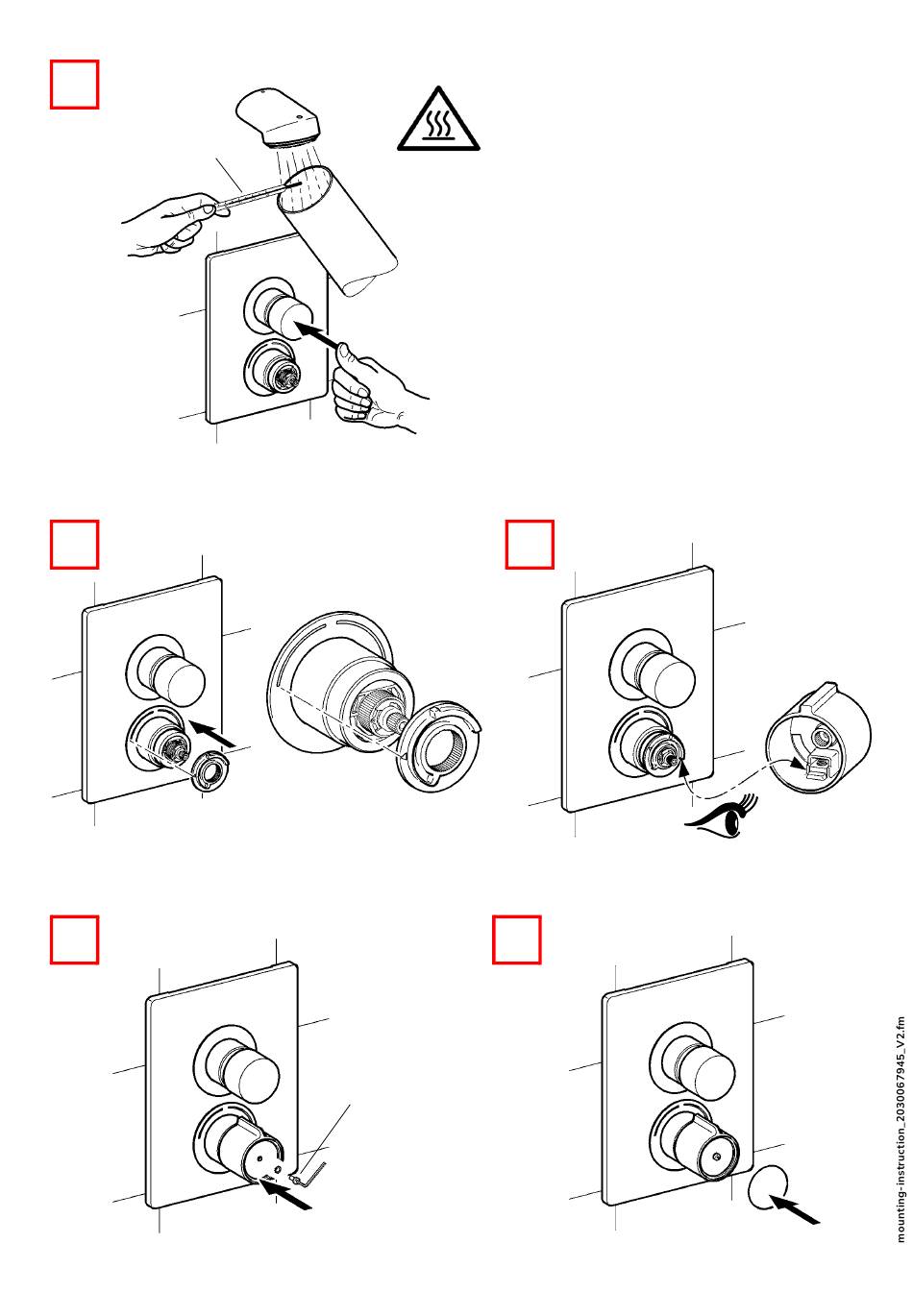 mounting-instruction_2030067945_V2.fm