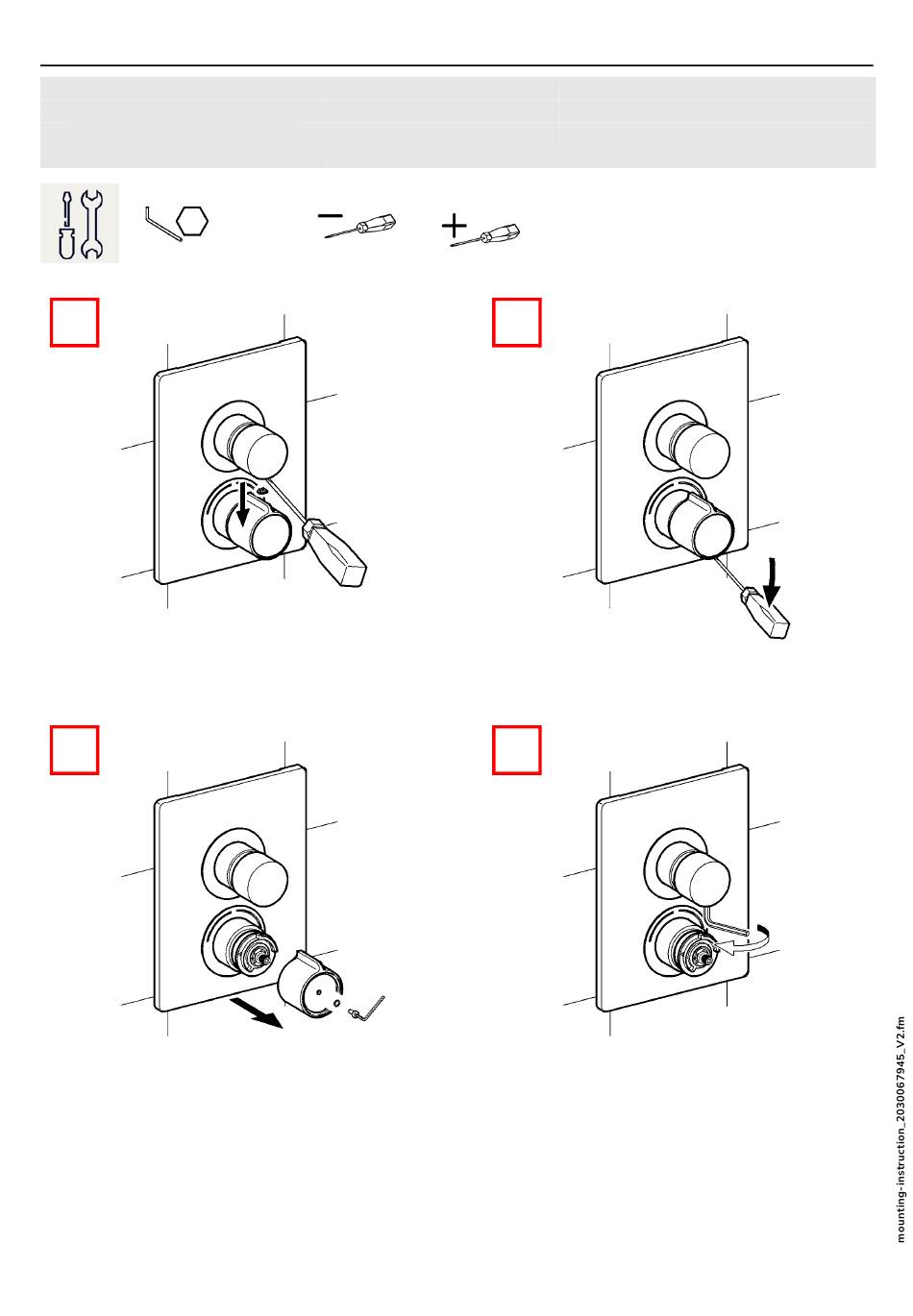 mounting-instruction_2030067945_V2.fm