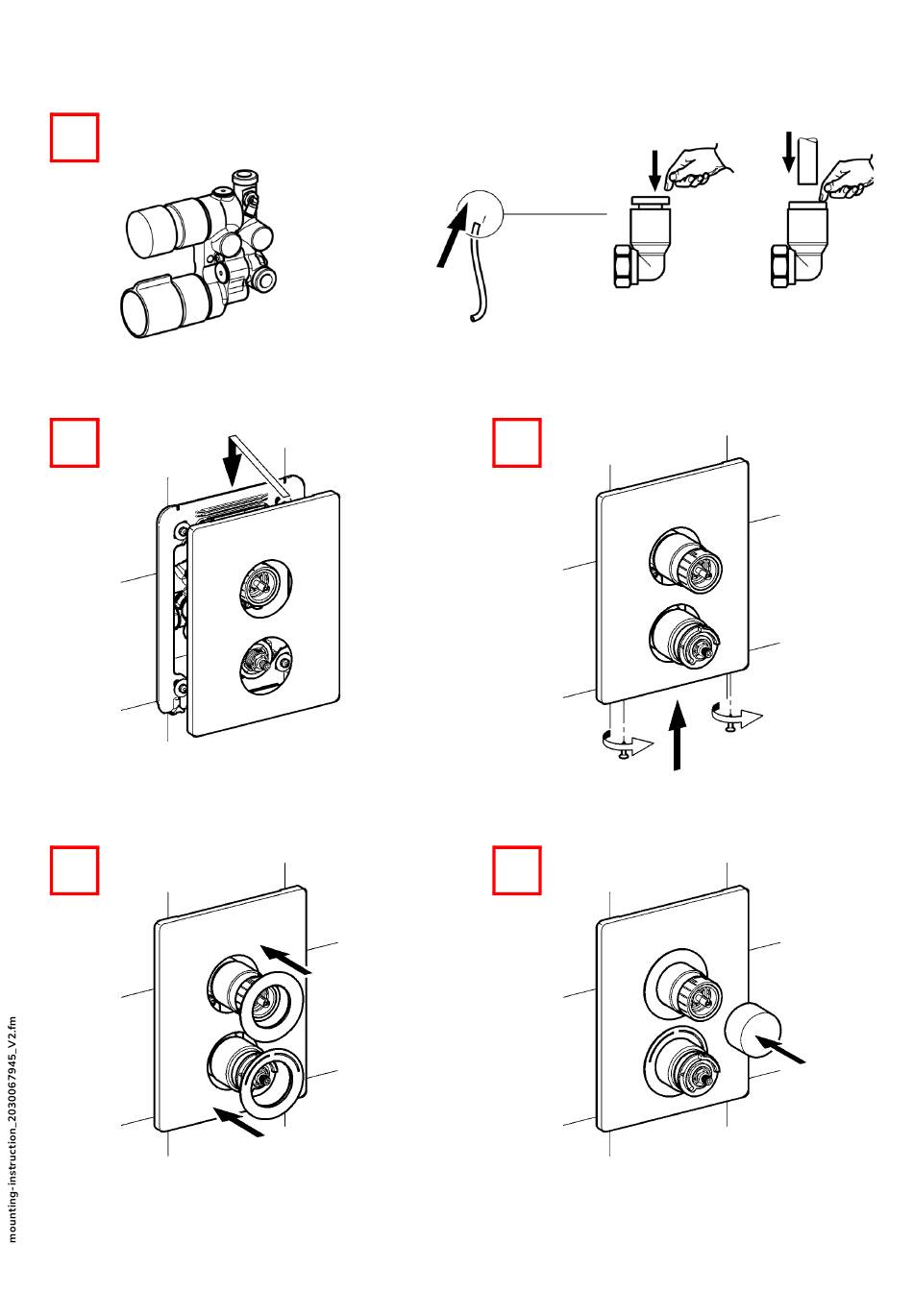 mounting-instruction_2030067945_V2.fm