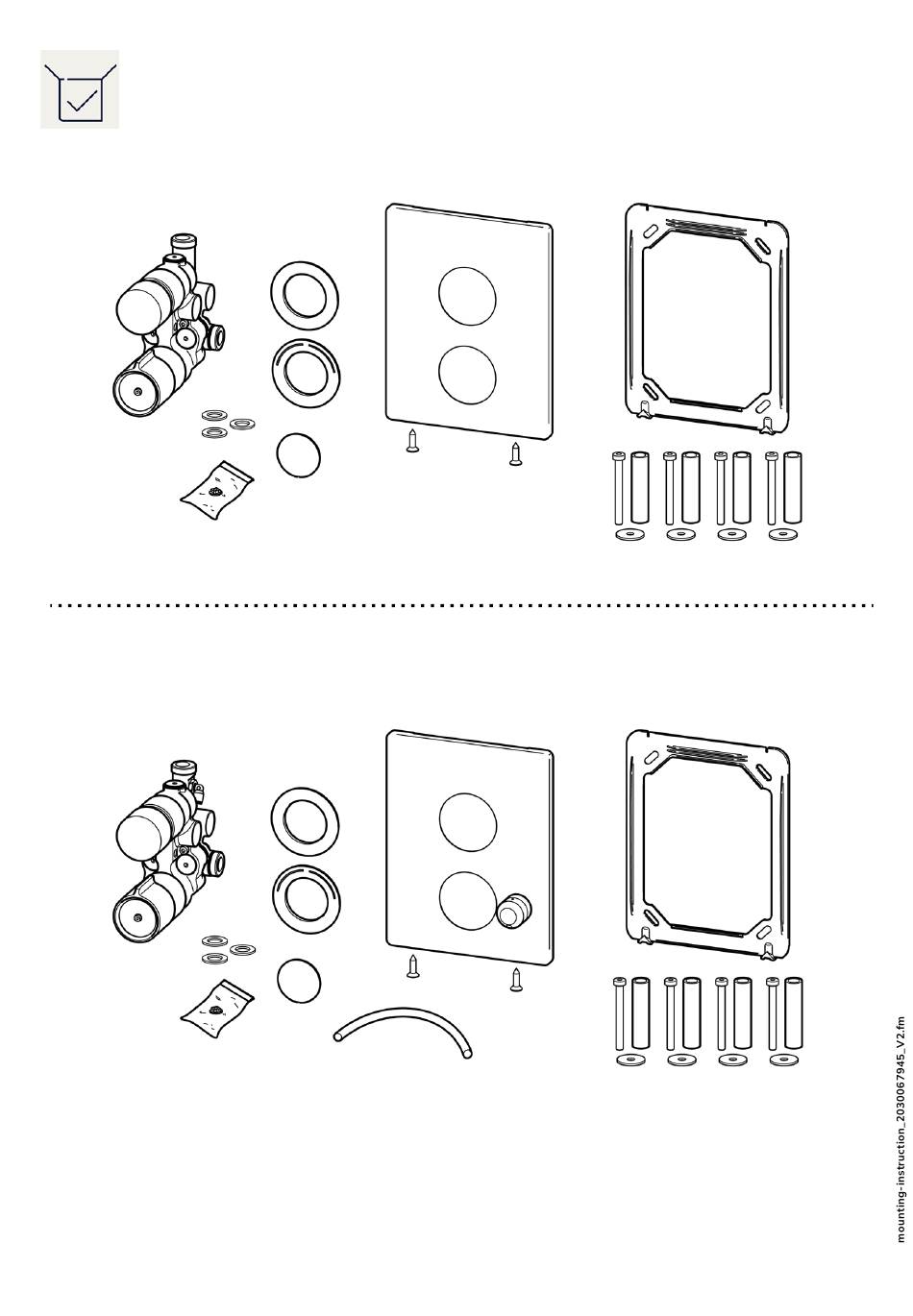 mounting-instruction_2030067945_V2.fm