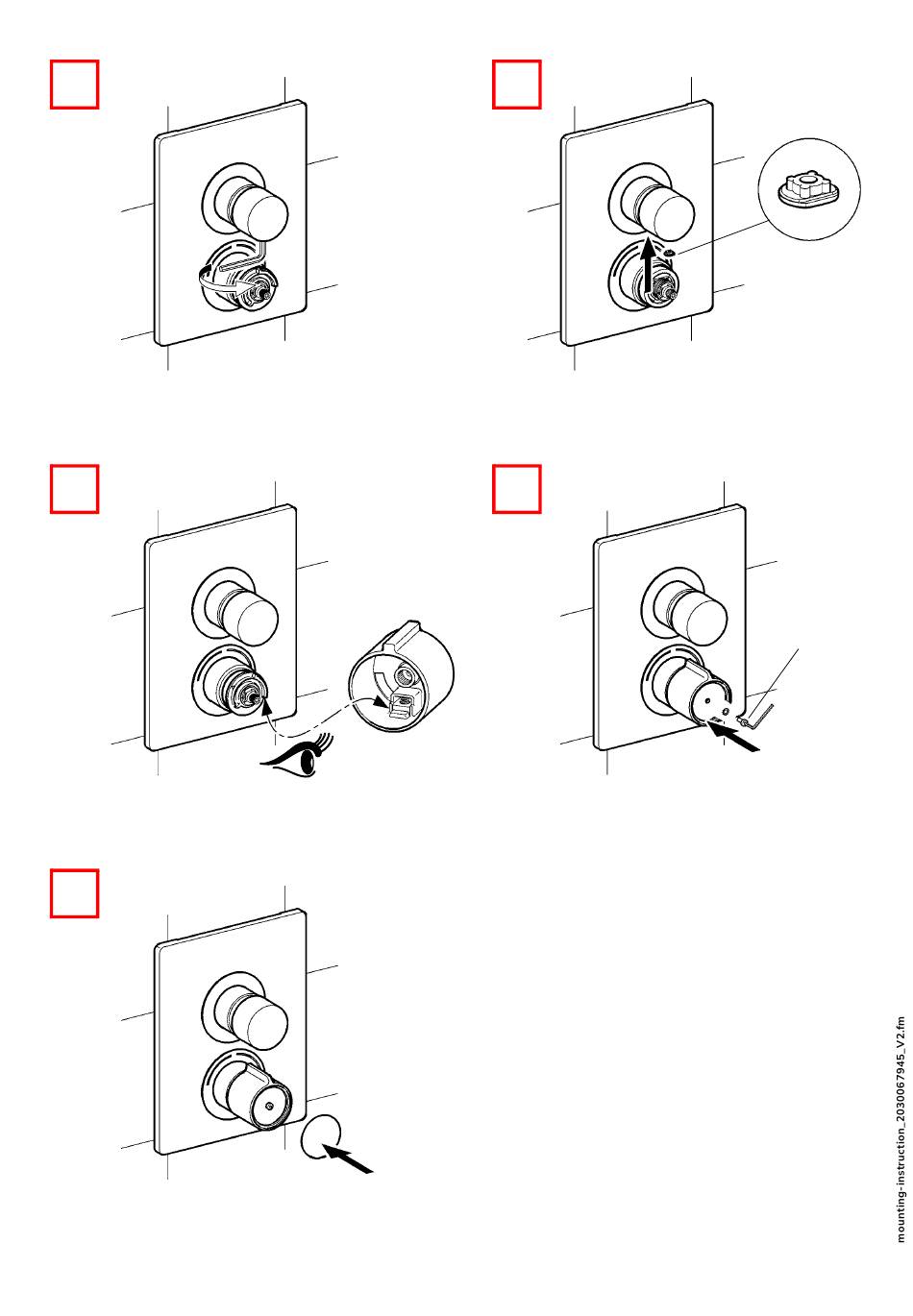 mounting-instruction_2030067945_V2.fm