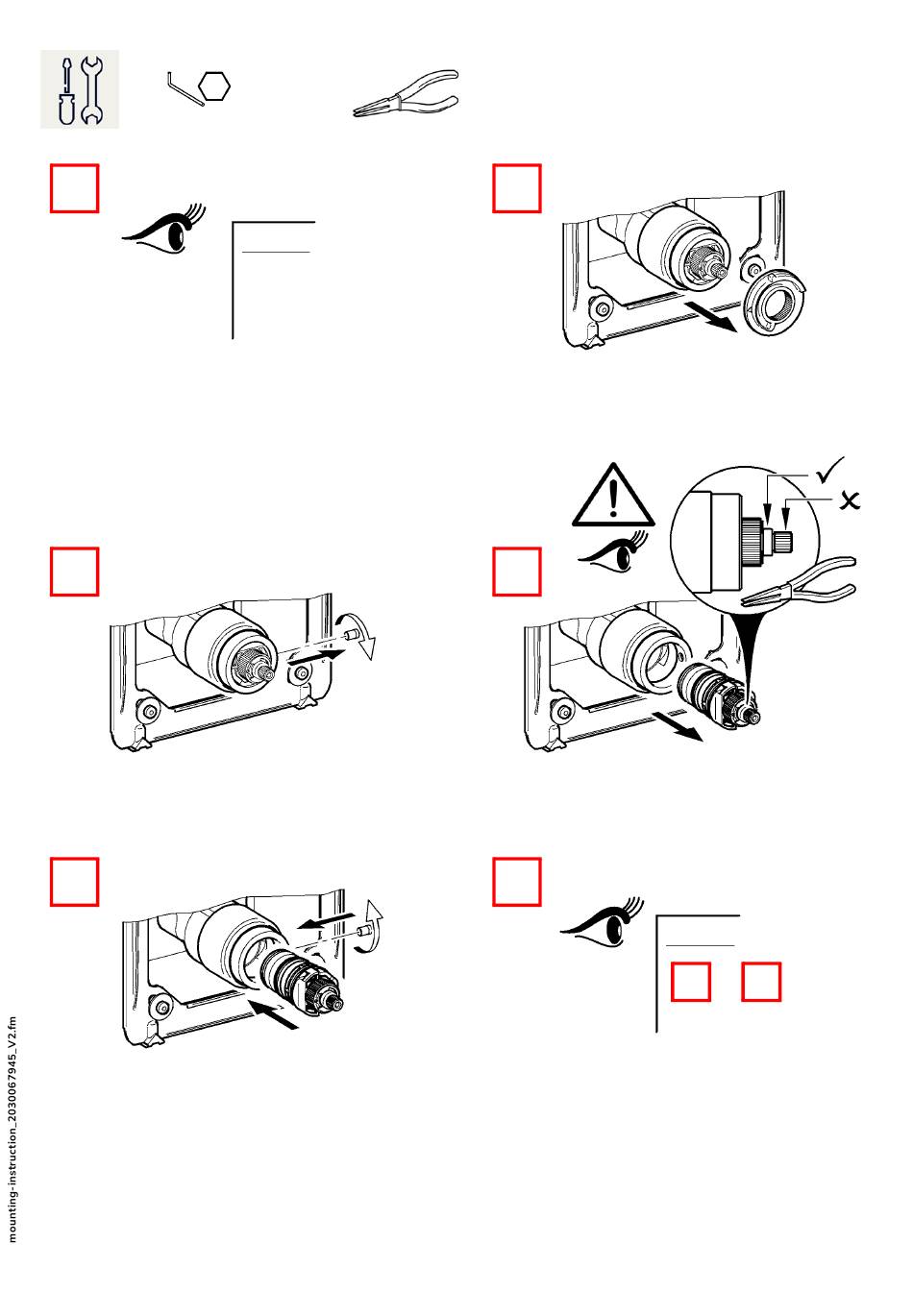 mounting-instruction_2030067945_V2.fm