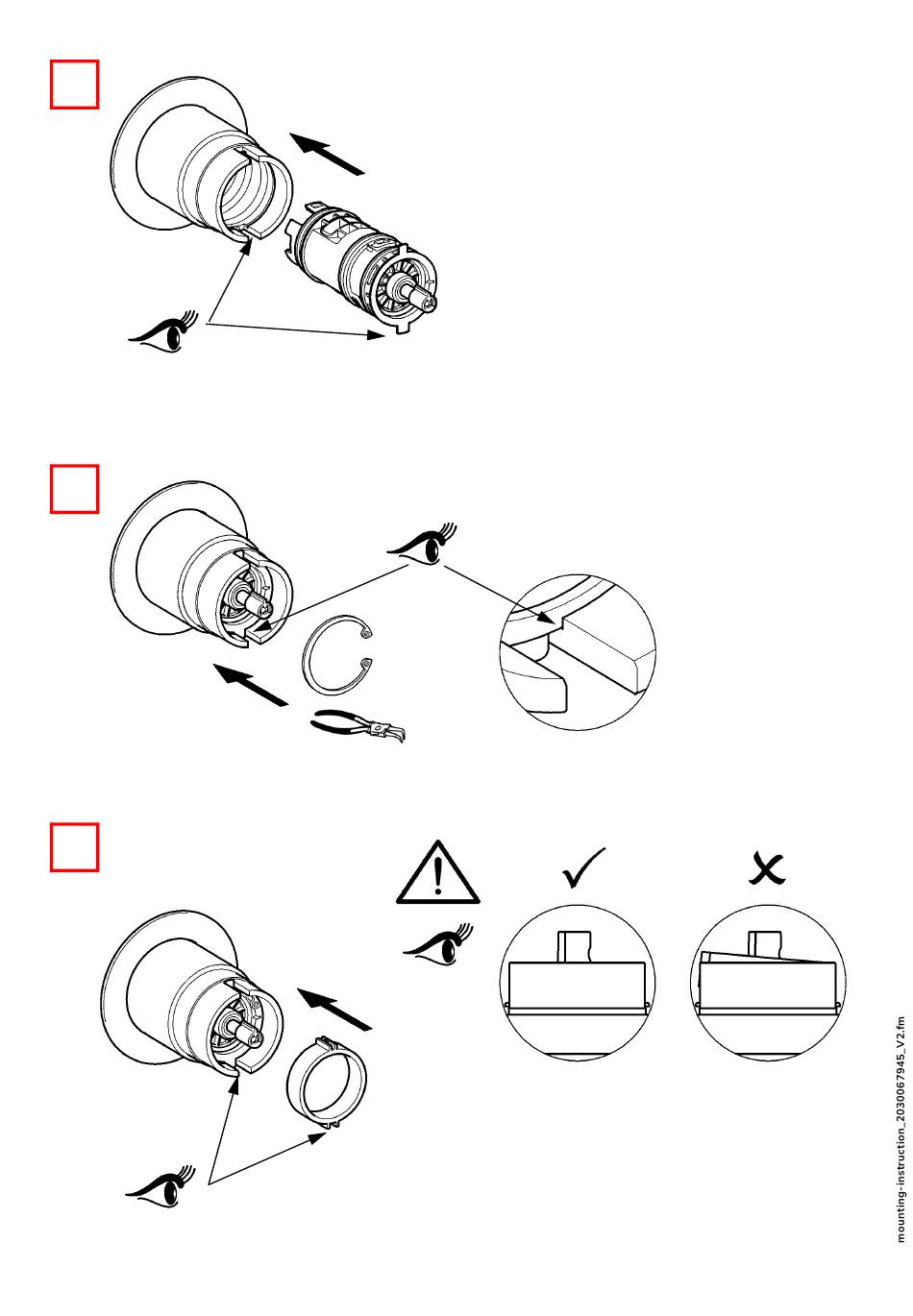 mounting-instruction_2030067945_V2.fm