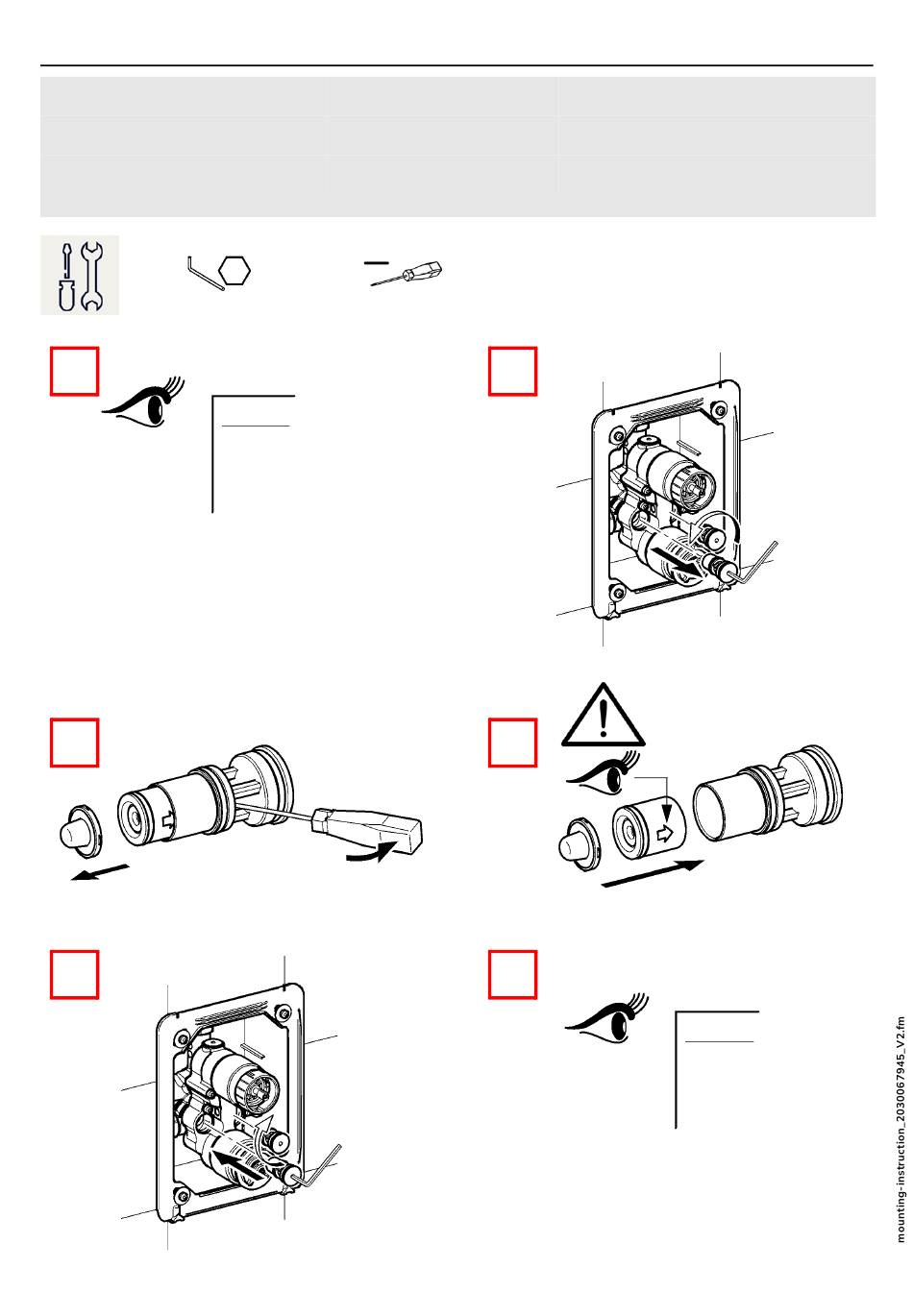 mounting-instruction_2030067945_V2.fm