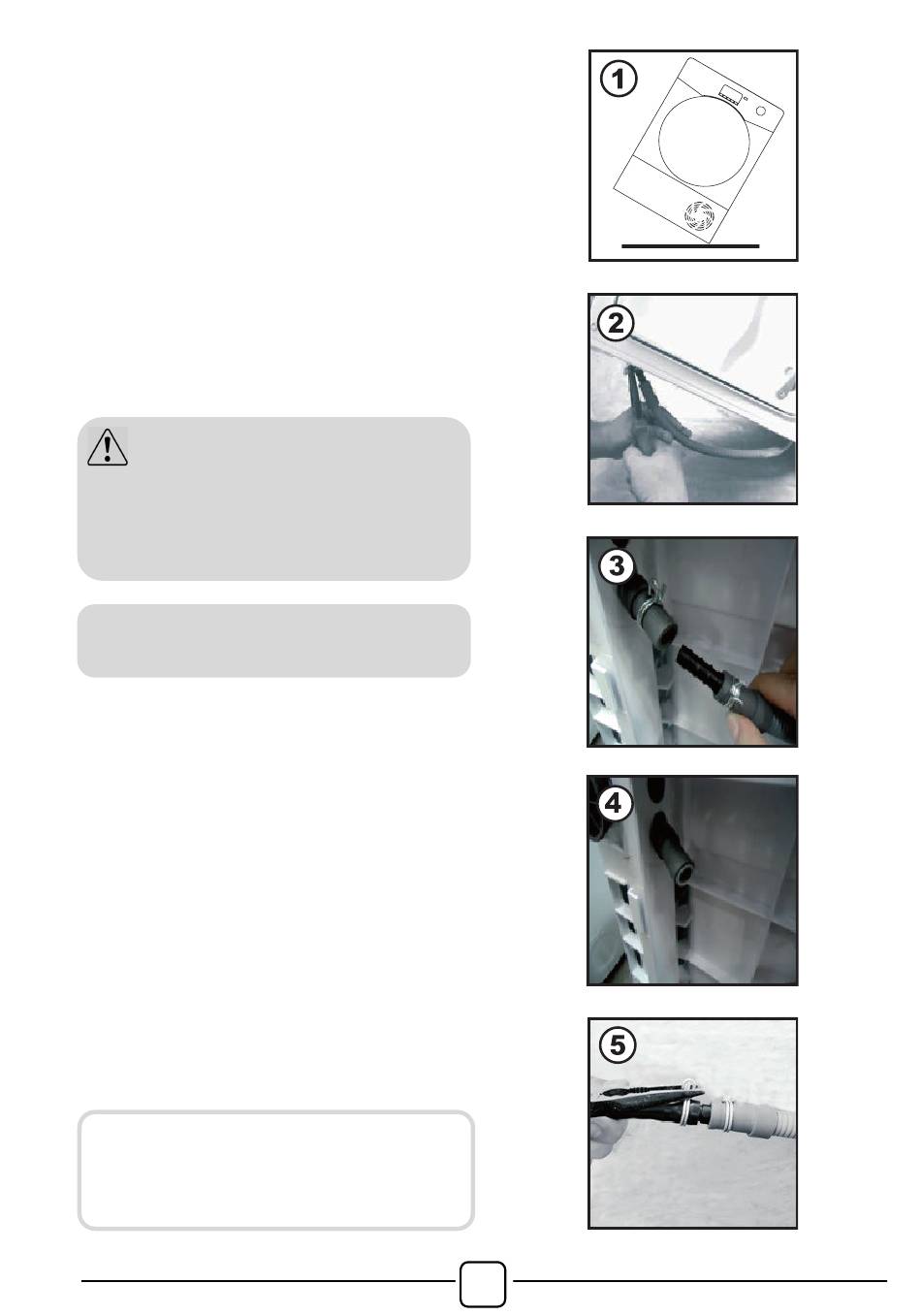 1

2

3

4

5