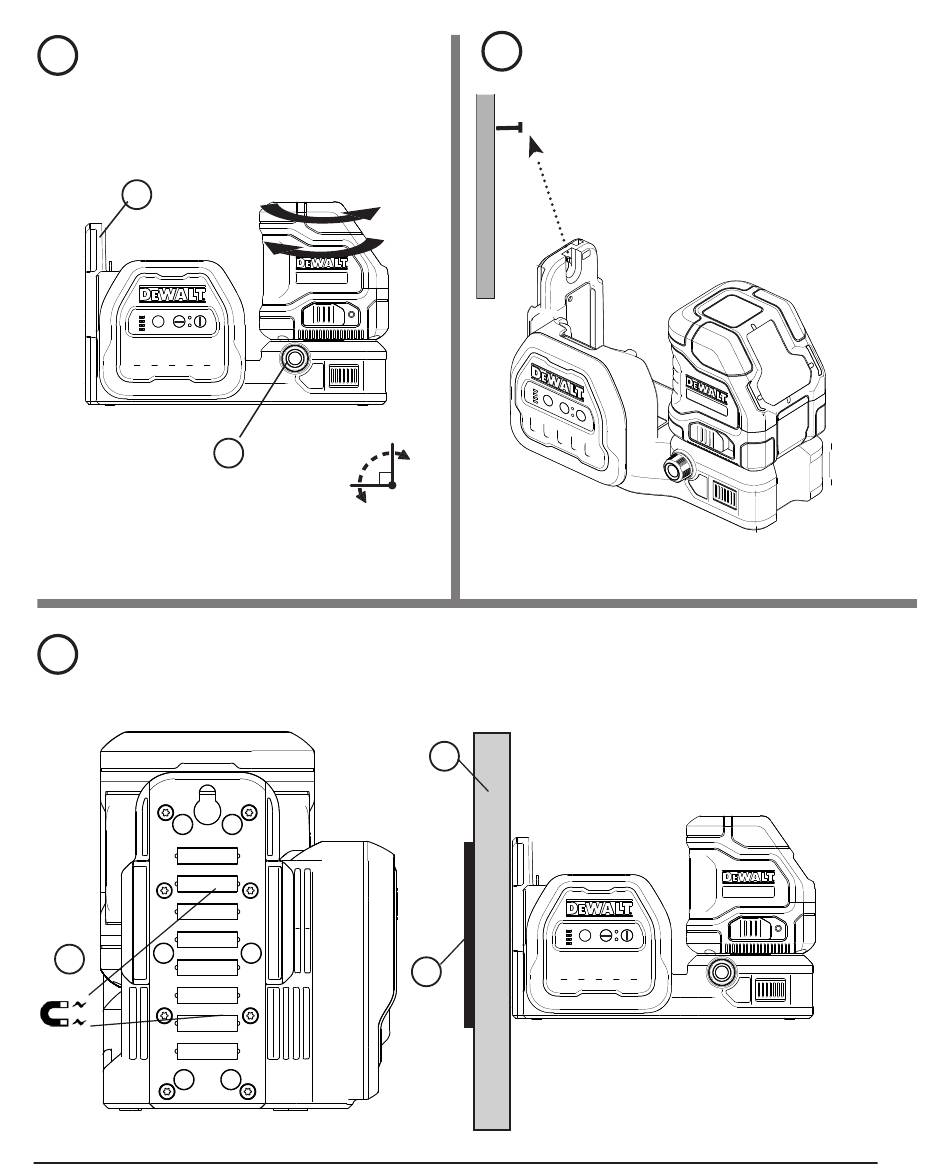 DEWALT

DEWALT

DEWALT

DEWALT

DEWALT

DEWALT