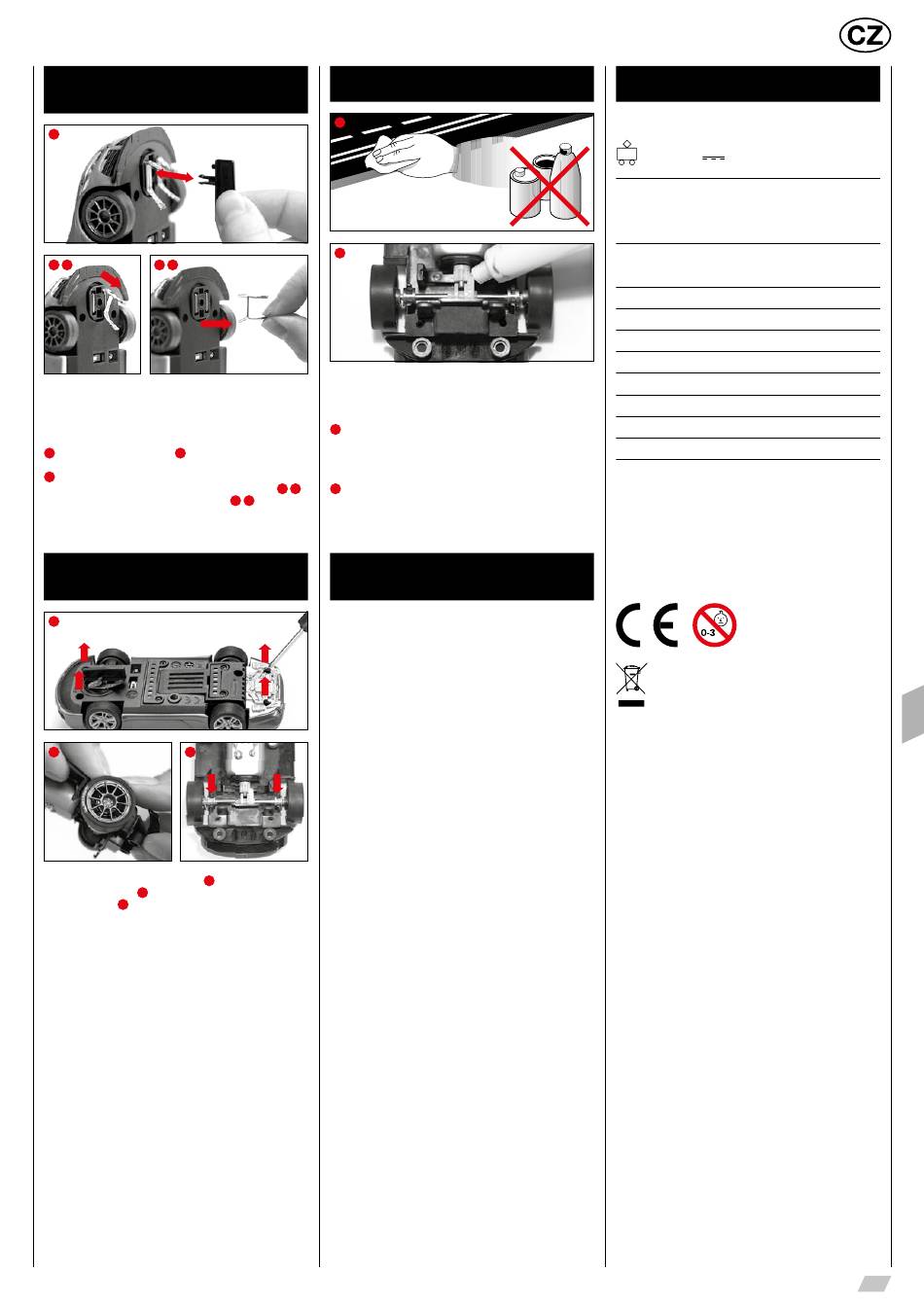 CZ

0-3