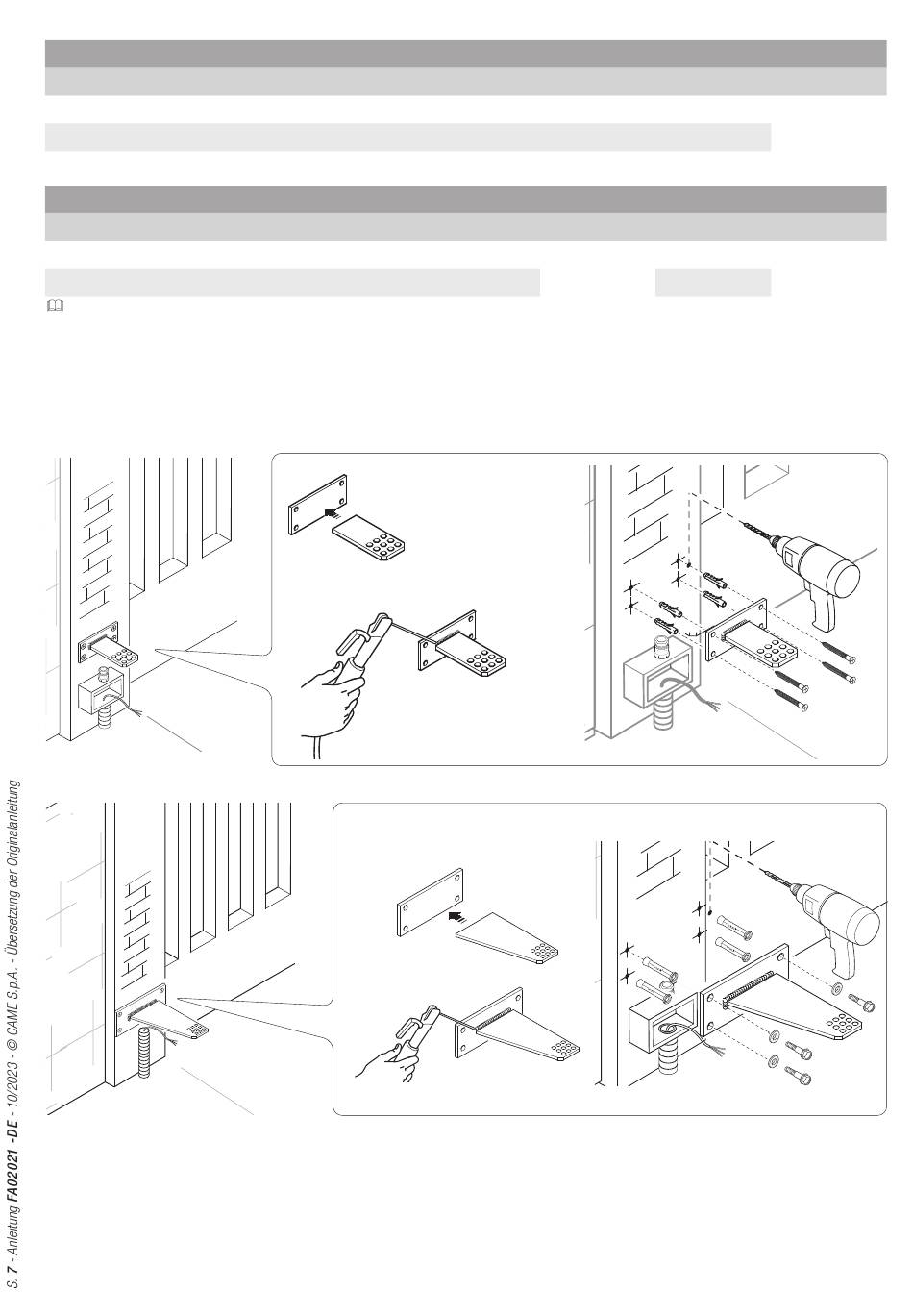 S. 7 - Anleitung FA02021 -DE - 10/2023 - © CAME S.p.A. - Übersetzung der Originalanleitung