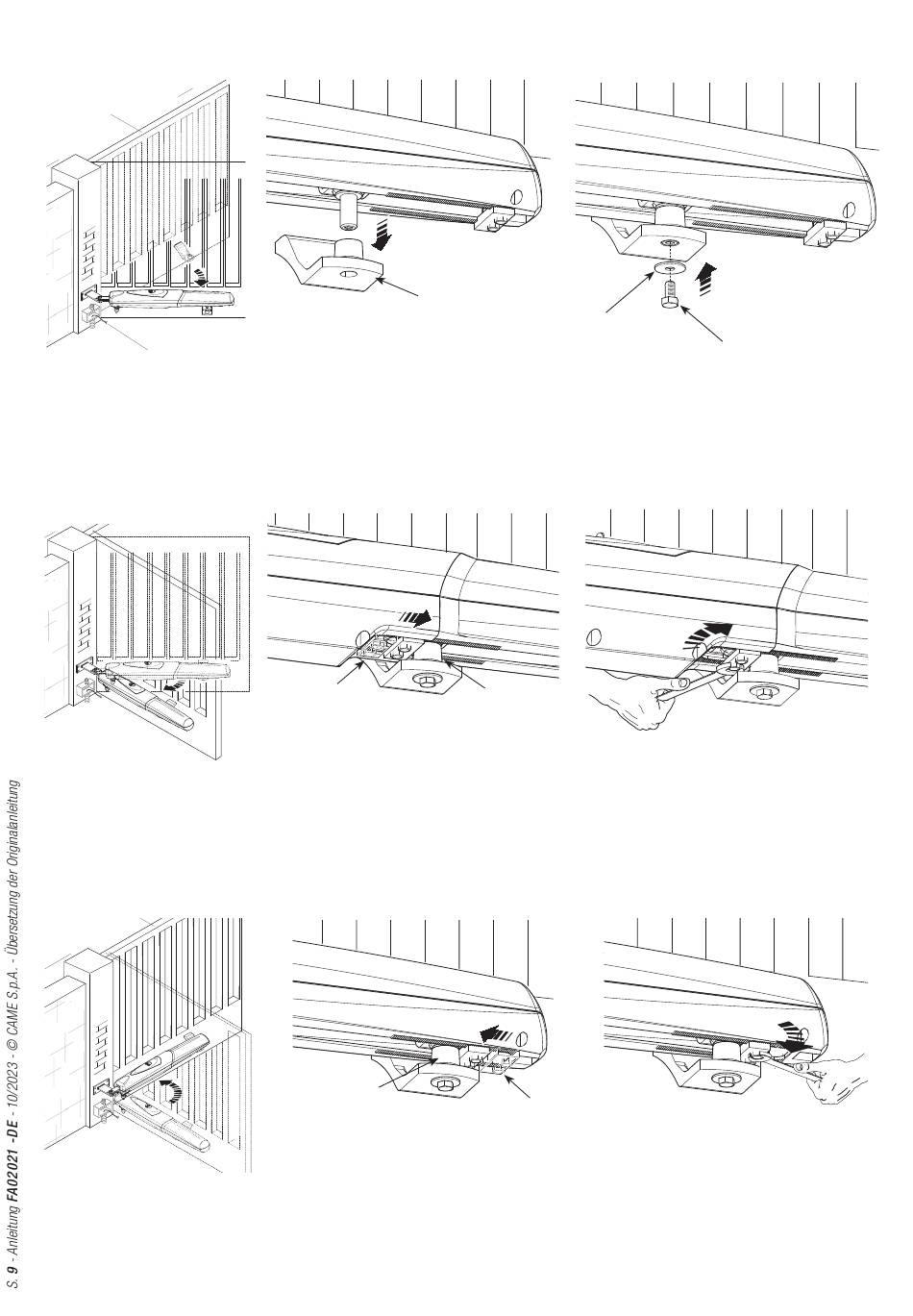 S. 9 - Anleitung FA02021 -DE - 10/2023 - © CAME S.p.A. - Übersetzung der Originalanleitung