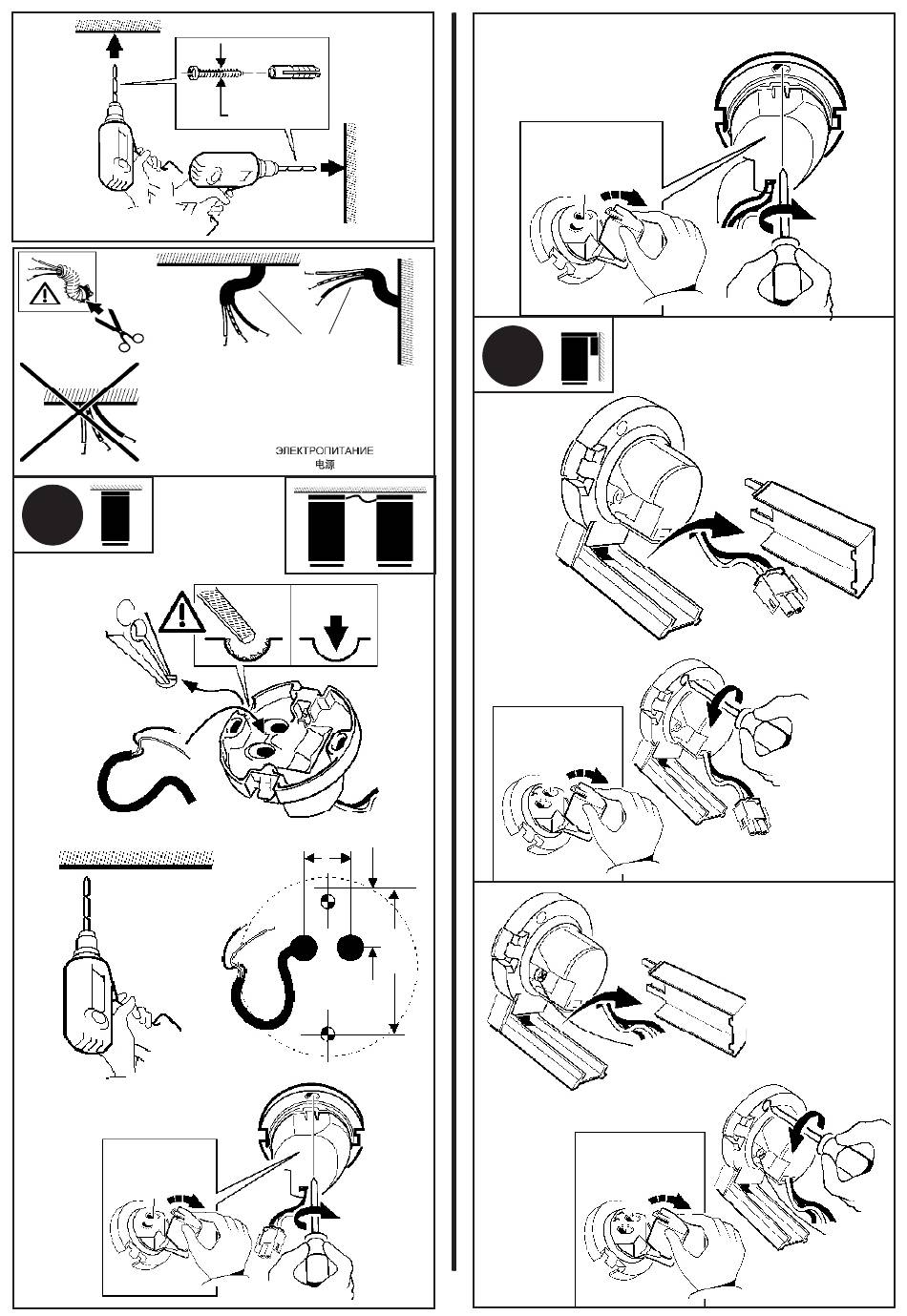 ЭЛЕКТРОПИТАНИЕ
电源