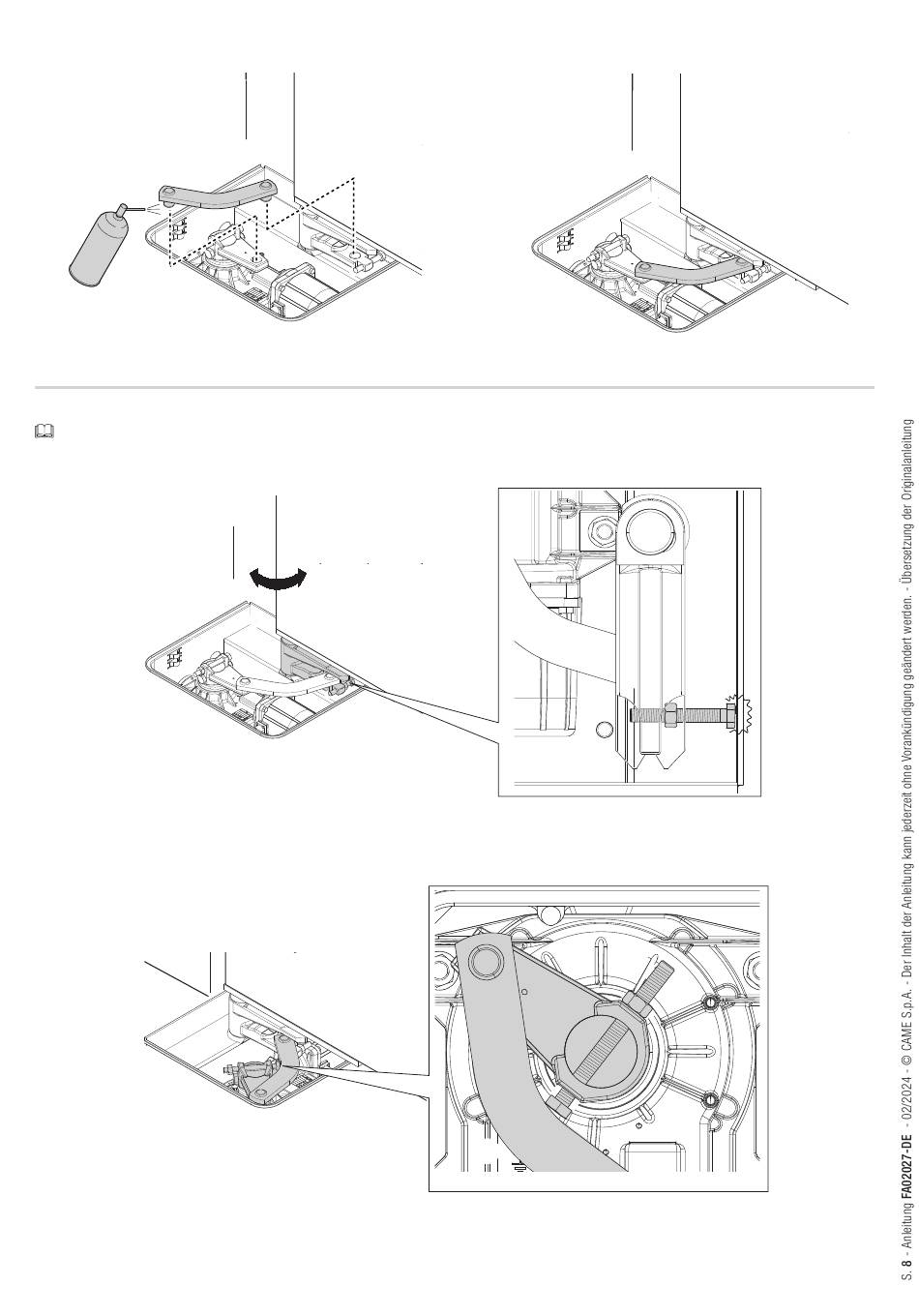 S. 8 - Anleitung FA02027-DE - 02/2024 - © CAME S.p.A. - Der Inhalt der Anleitung kann jederzeit ohne Vorankündigung geändert werden. - Übersetzung der Originalanleitung