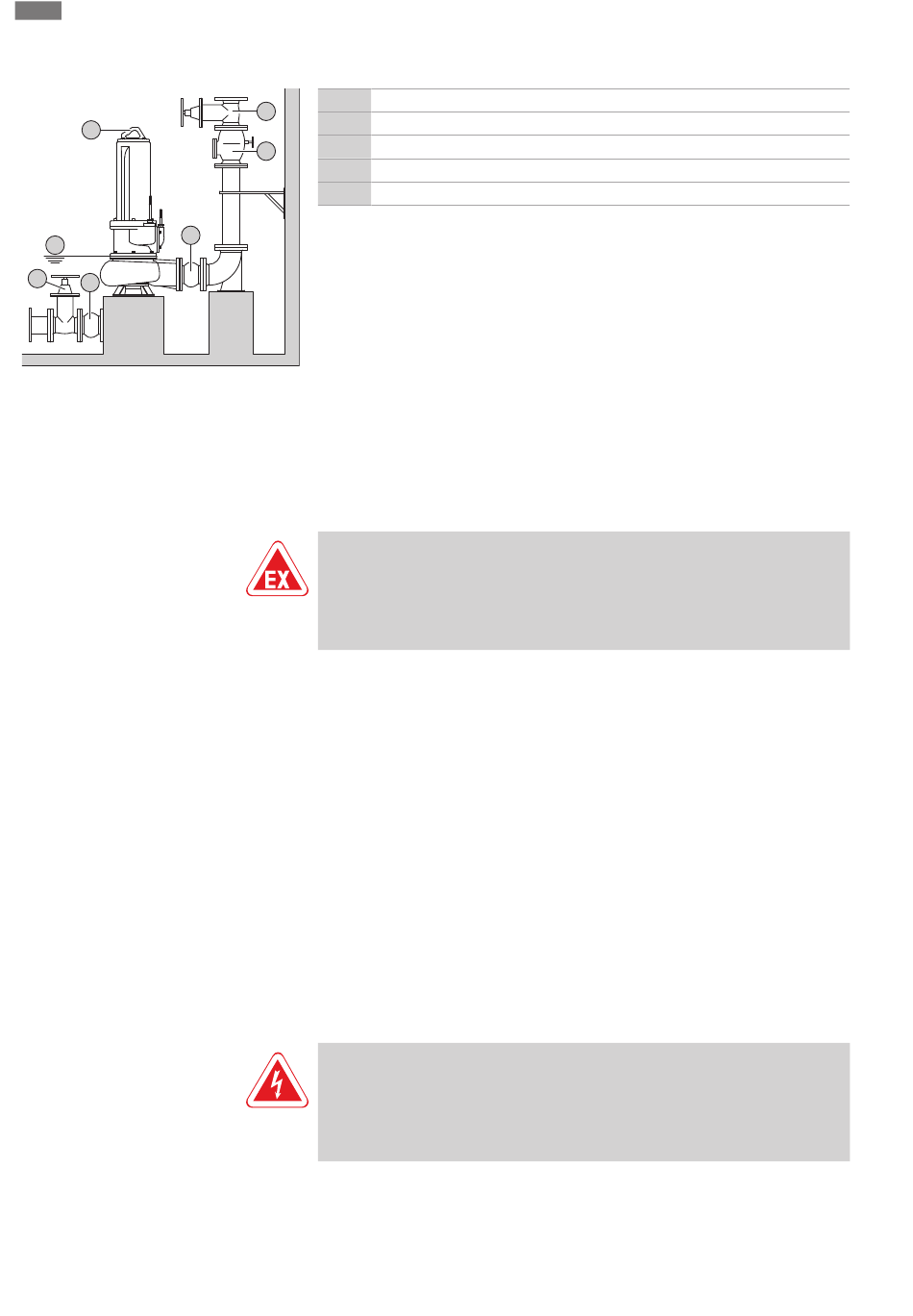 EX