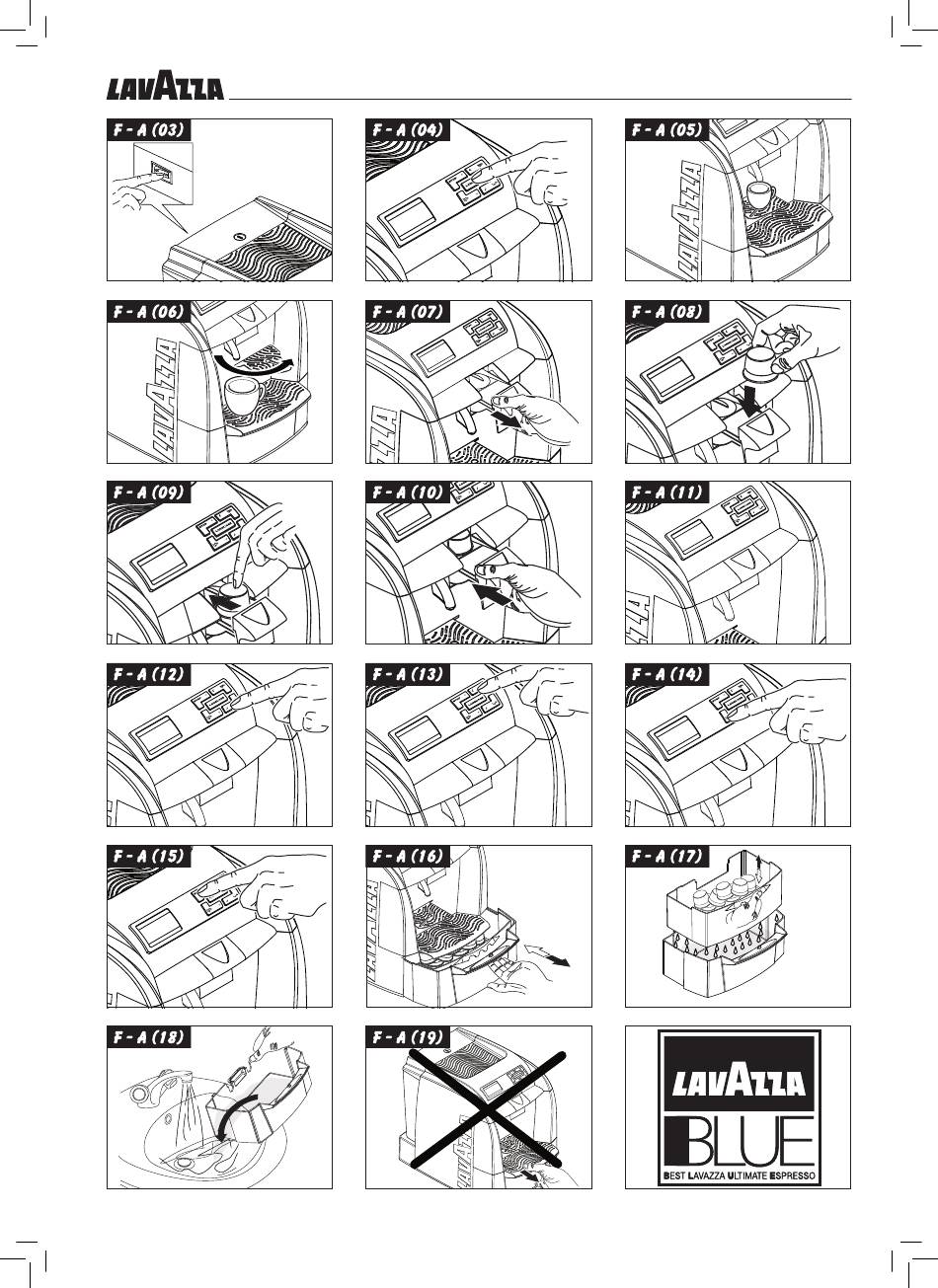 LAVAZZA

F - A (03)

F - A (04)

F - A (05)

LAVAZZA

F - A (06)

LAVAZZA

F - A (07)

F - A (08)

F - A (09)

F - A (10)

F - A (11)

F - A (12)

F - A (13)

F - A (14)

F - A (15)

F - A (16)

F - A (17)

F - A (18)

F - A (19)

LAVAZZA
BLUE
BEST LAVAZZA ULTIMATE ESPRESSO