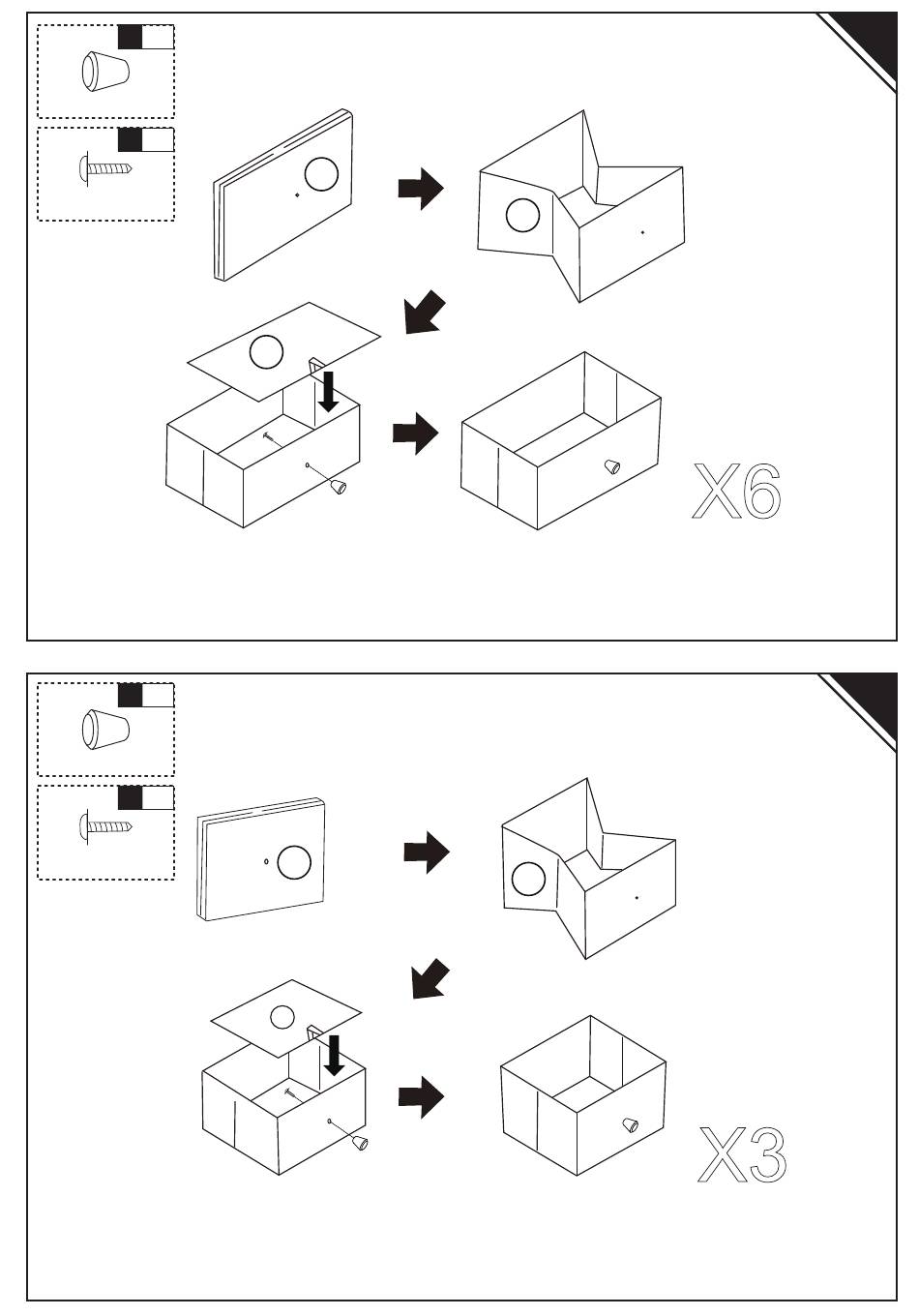 X6

X3