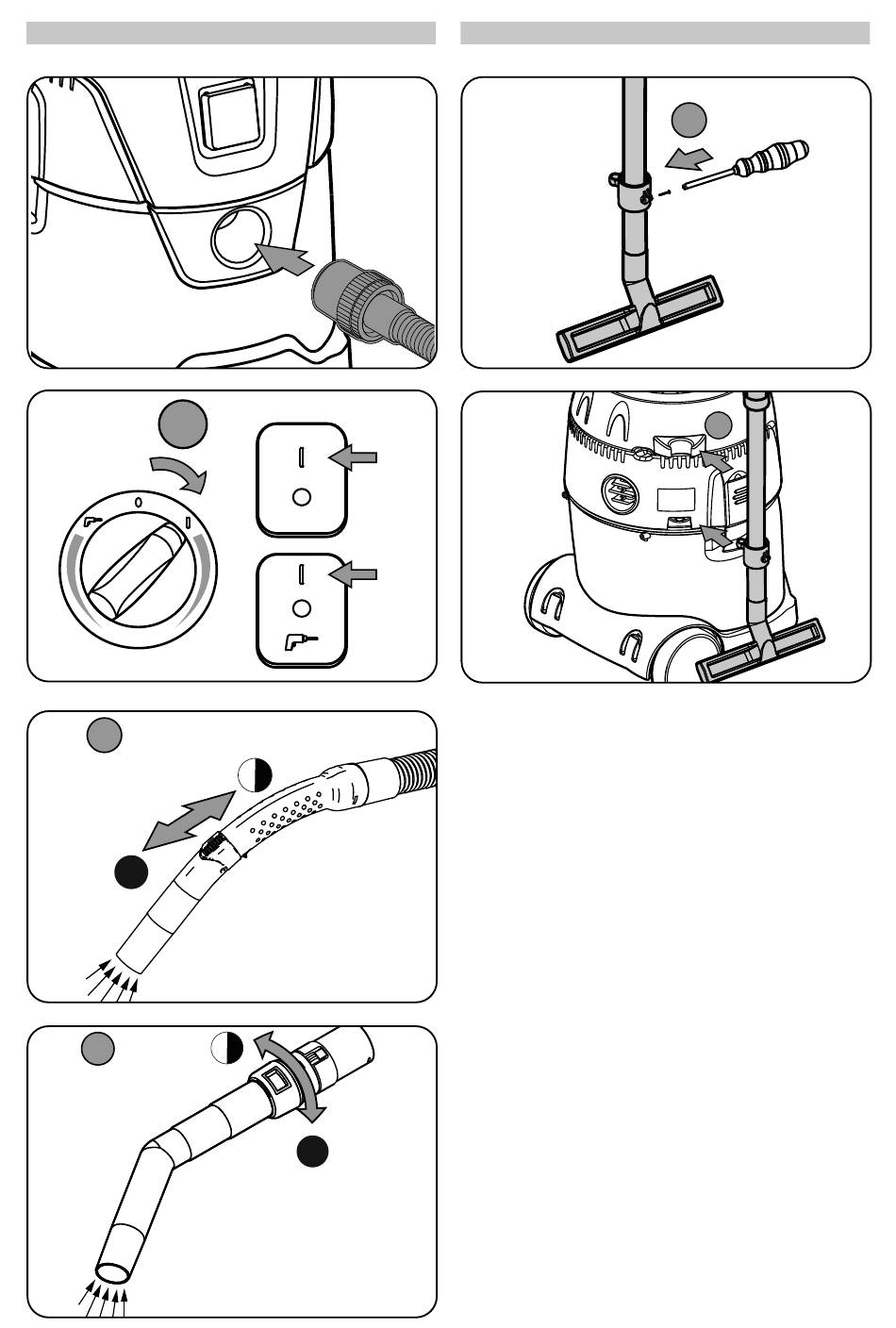 0

I

I

I