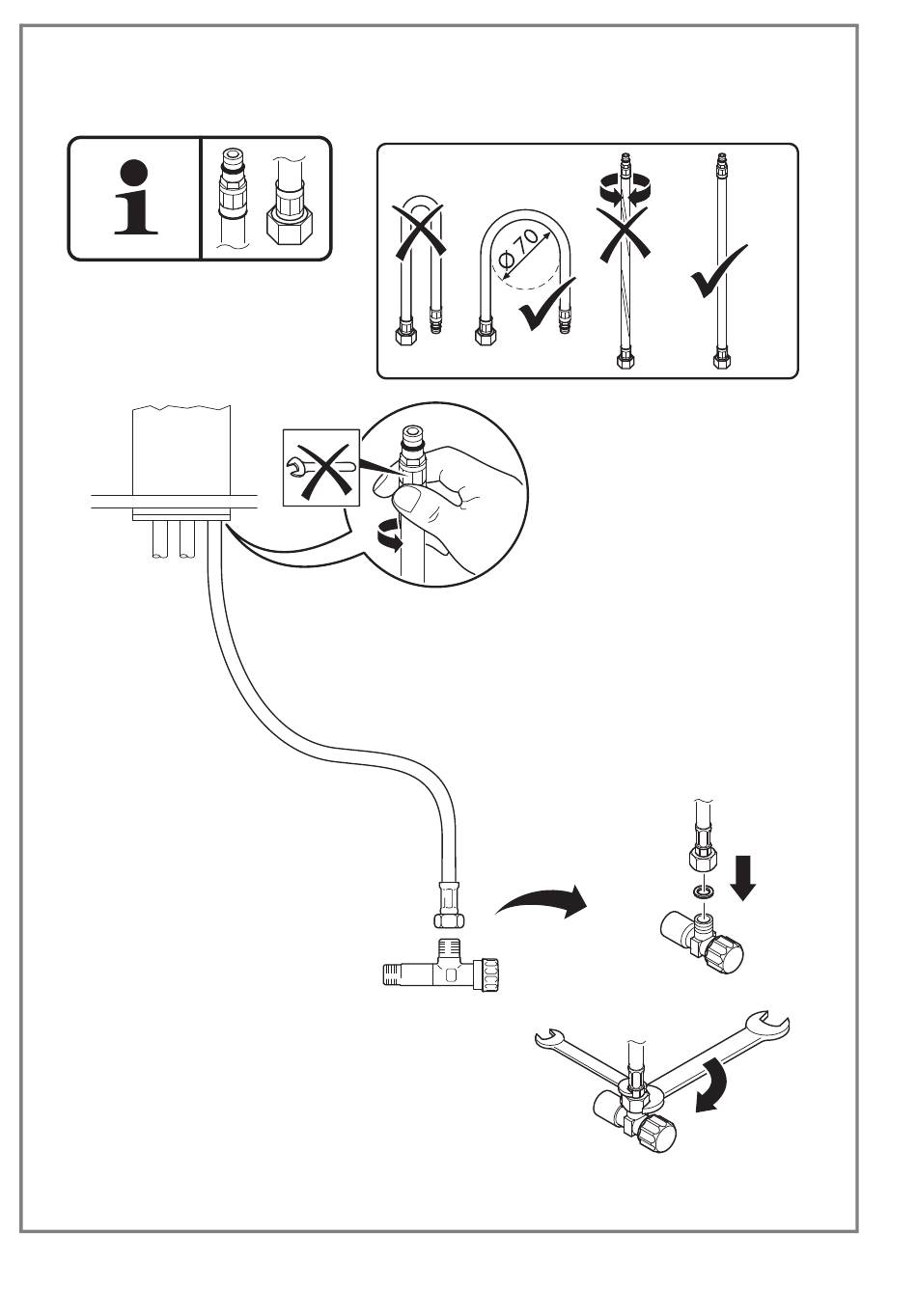 i

$\phi 70$