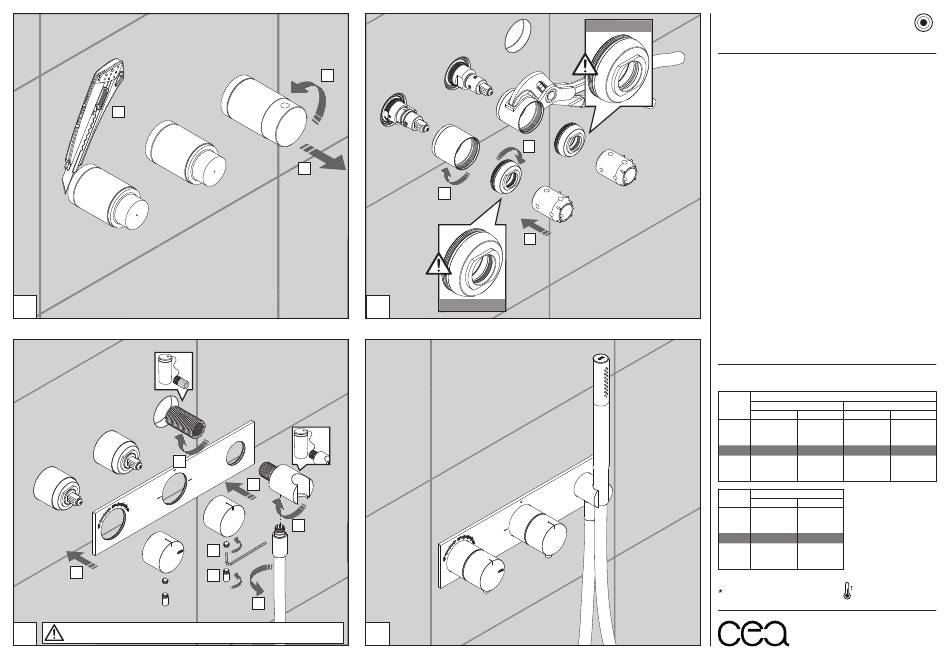 *

cea