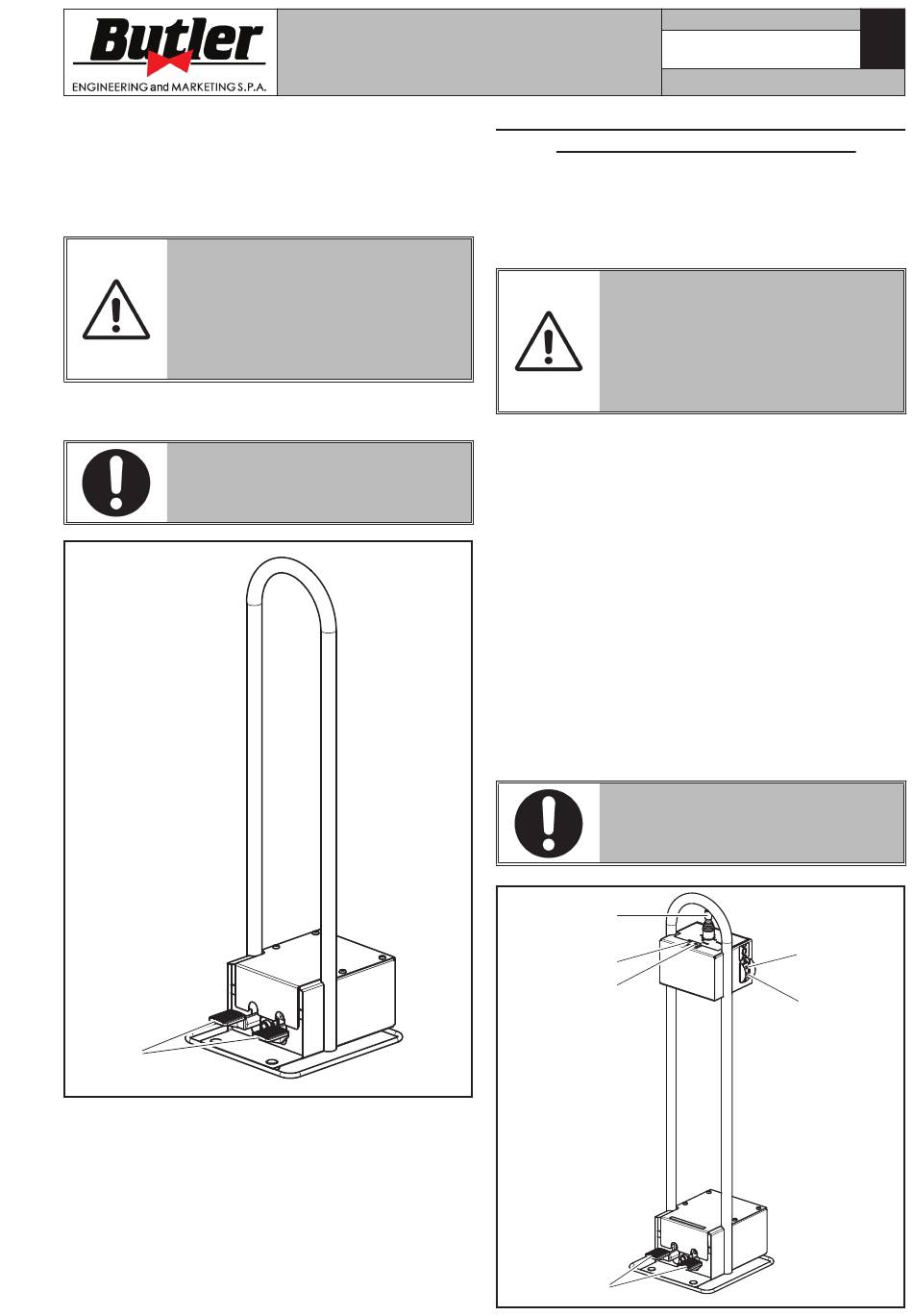 Butler
ENGINEERING and MARKETING S.P.A.