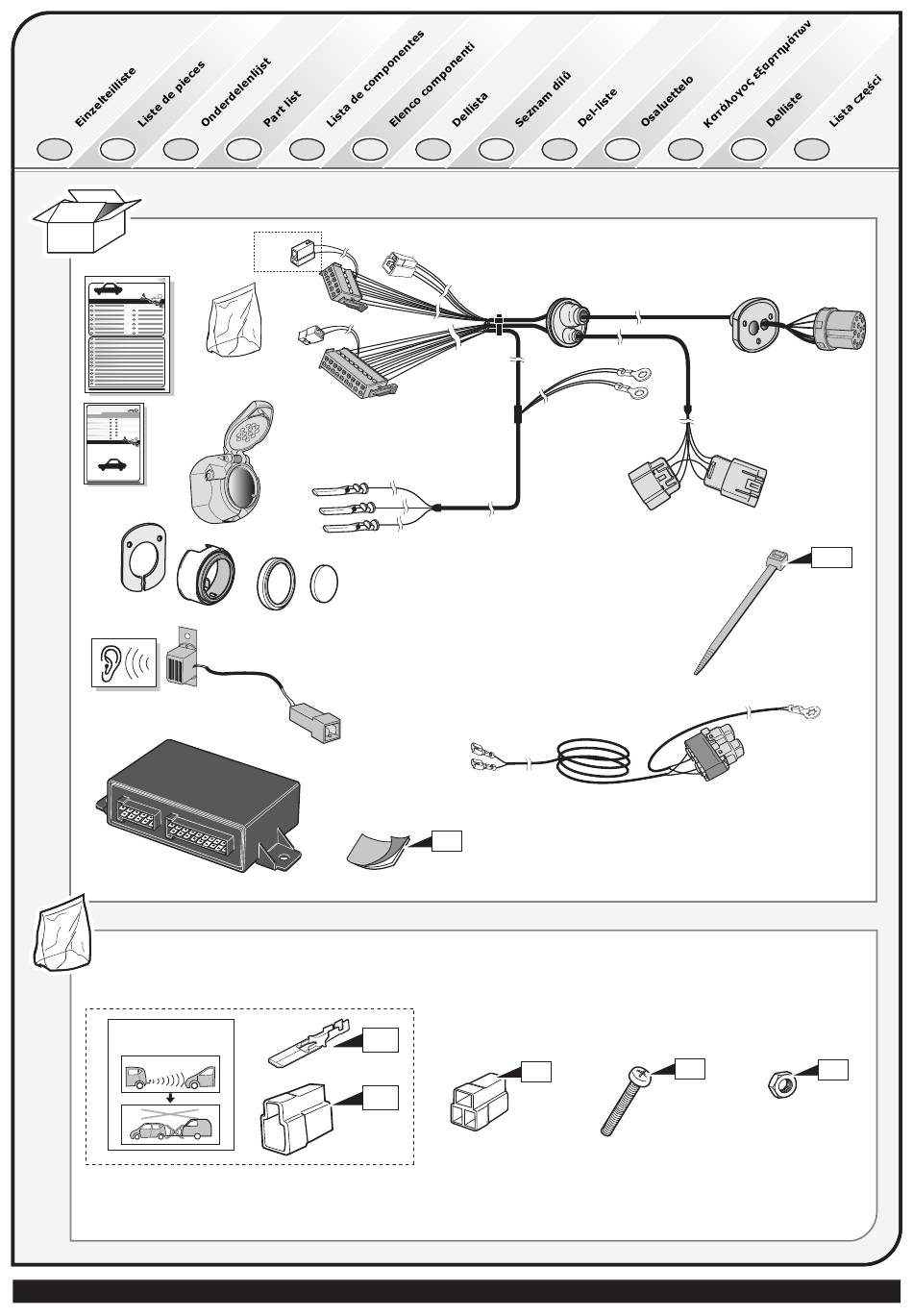 Einzelteilliste
Liste de pieces
Onderdelenlijst
Part list
Lista de componentes
Elenco componenti
Dellista
Seznam dílů
Del-liste
Osaluettelo
Κατάλογος εξαρτημάτων
Delliste
Lista części