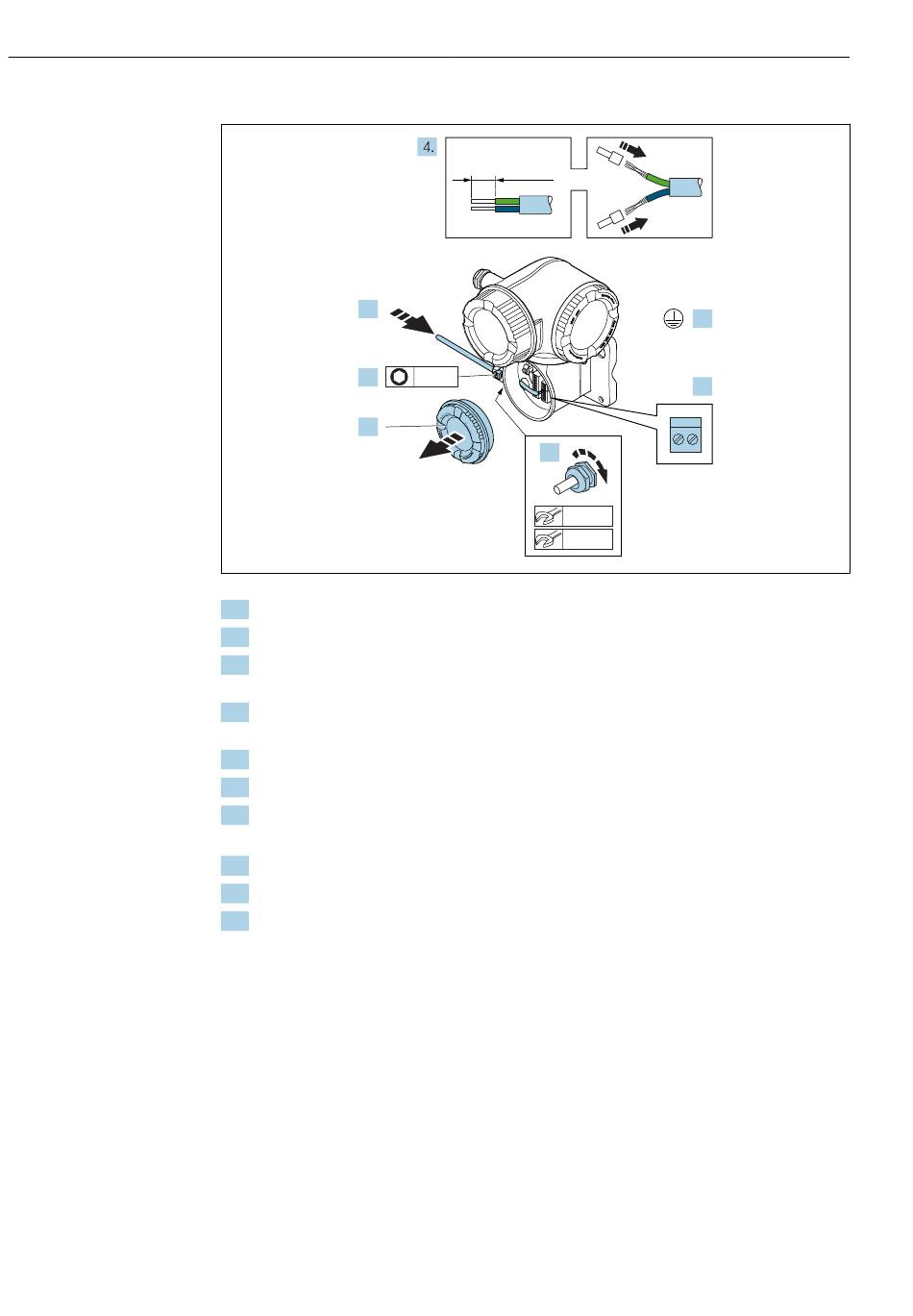 4.