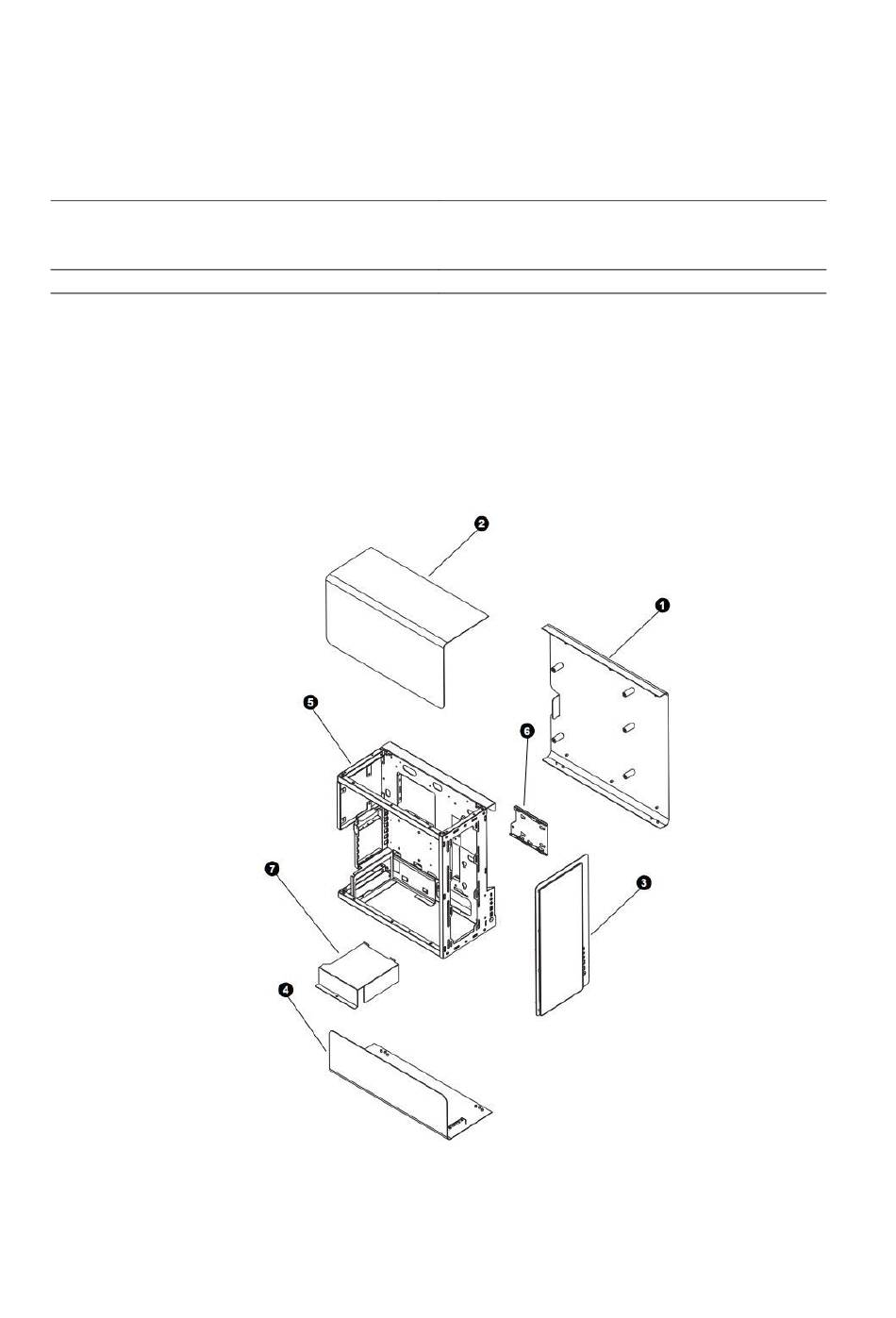 2

1

5

6

3

7

4