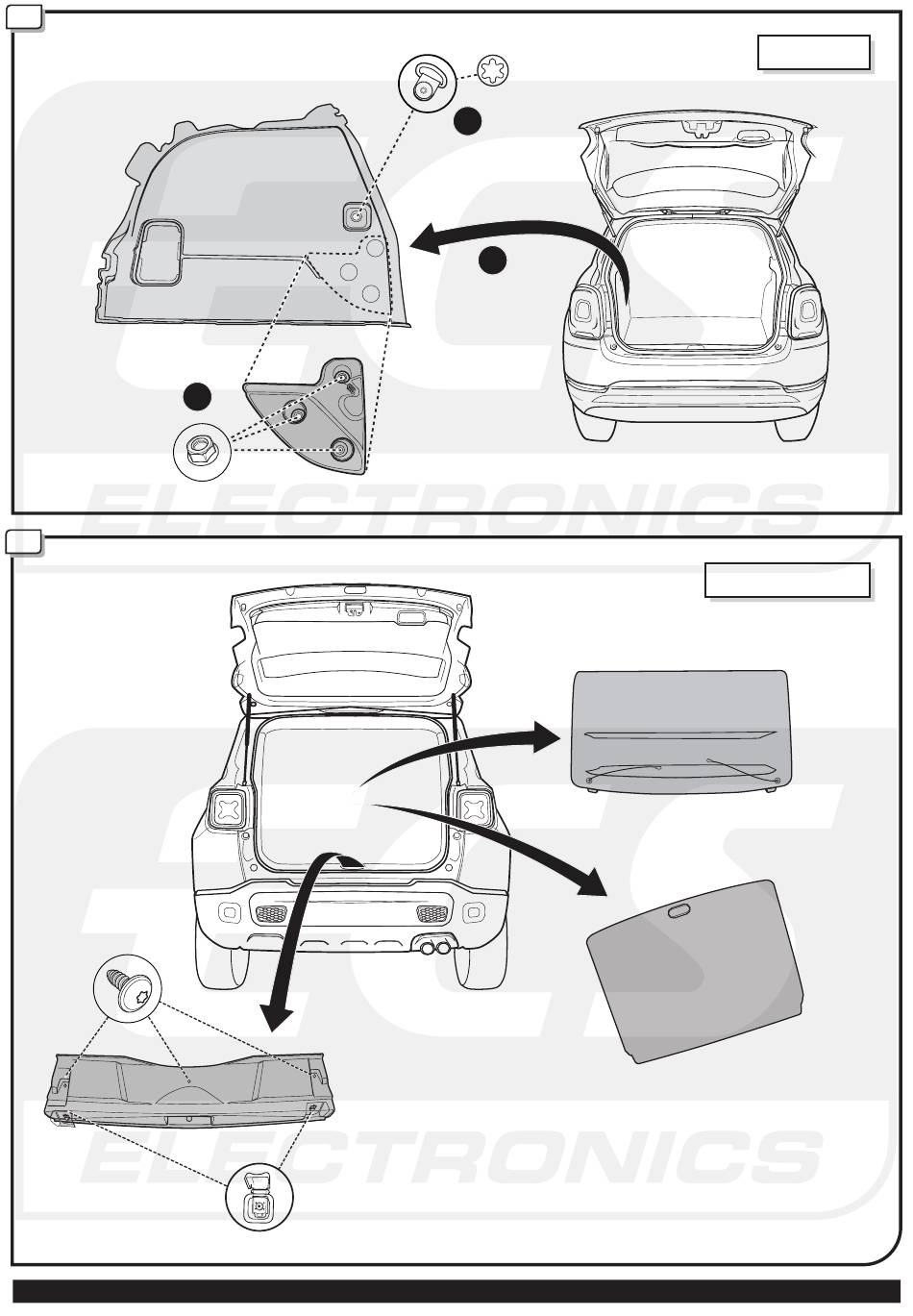 ECS
ELECTRONICS

ECS
ELECTRONICS