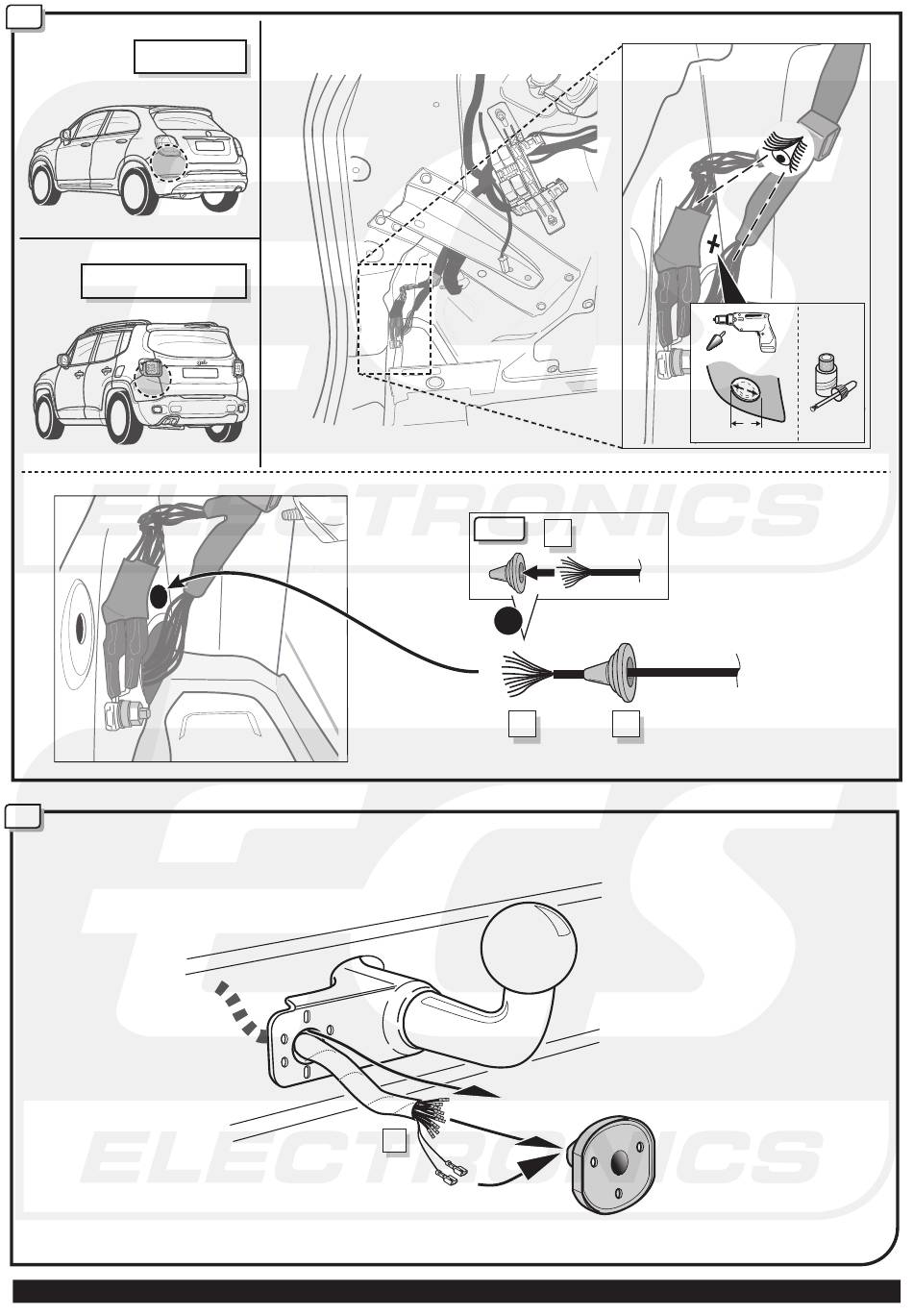 ECS
ELECTRONICS
ECS
ELECTRONICS