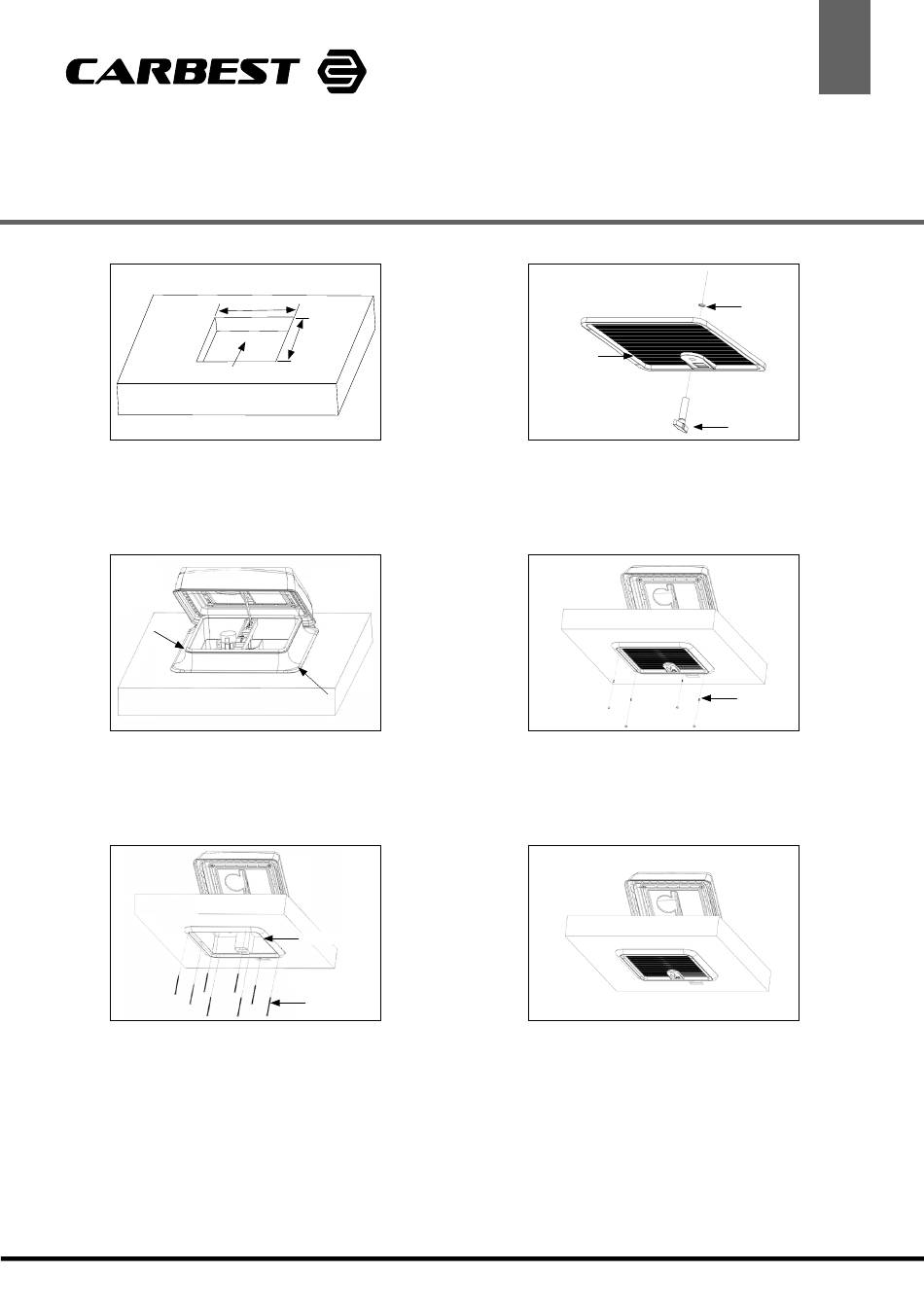 CARBEST