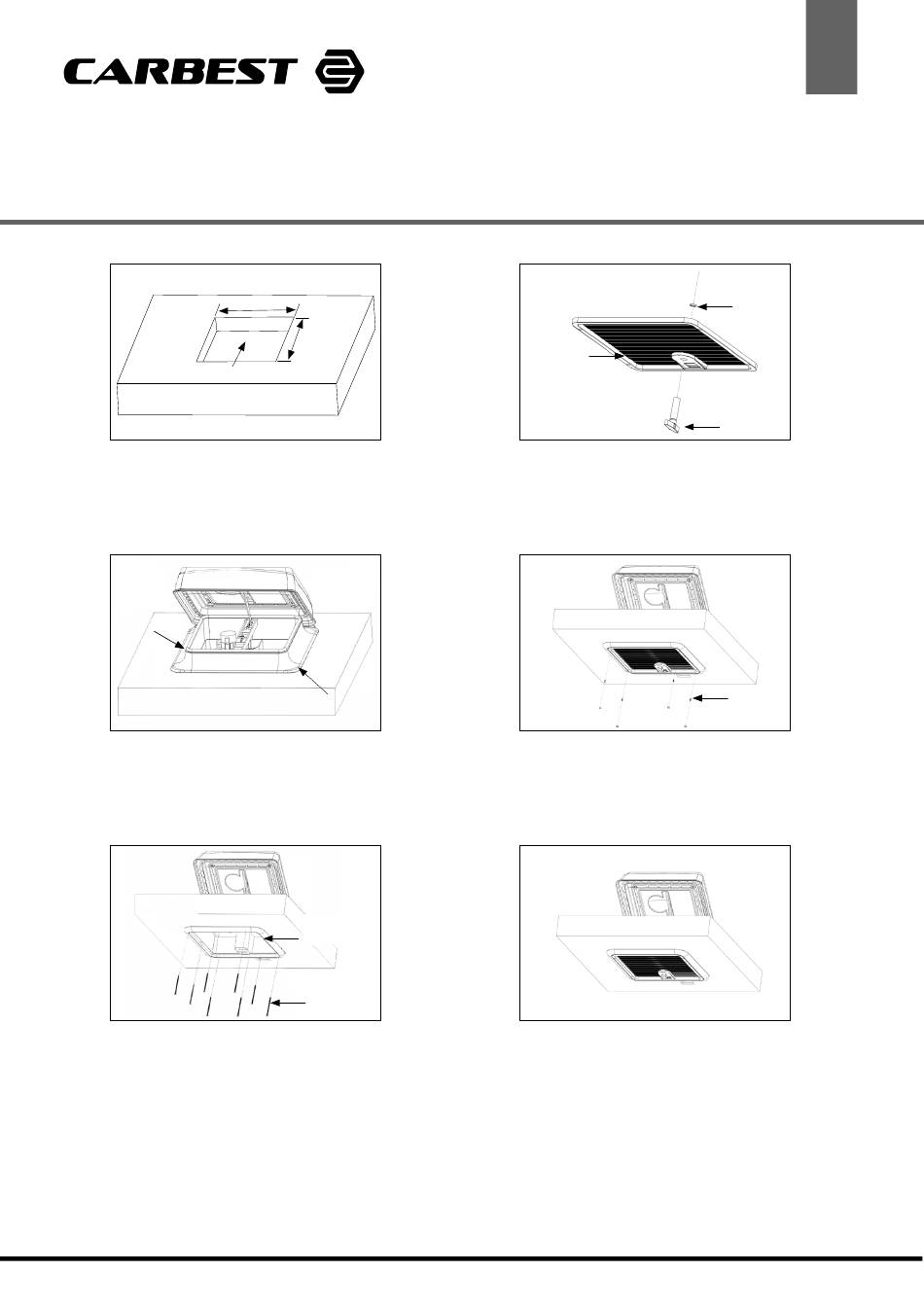 CARBEST