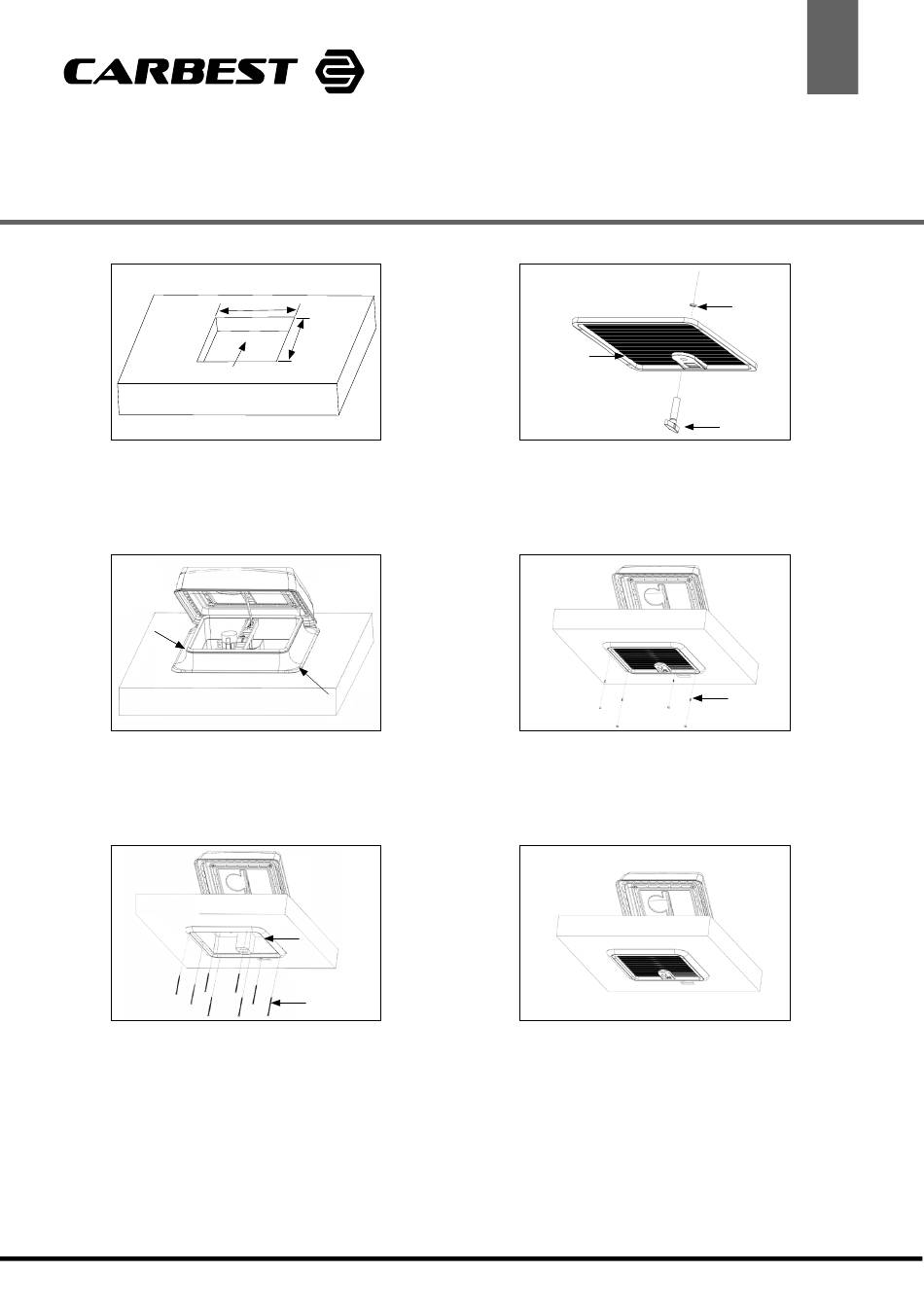 CARBEST