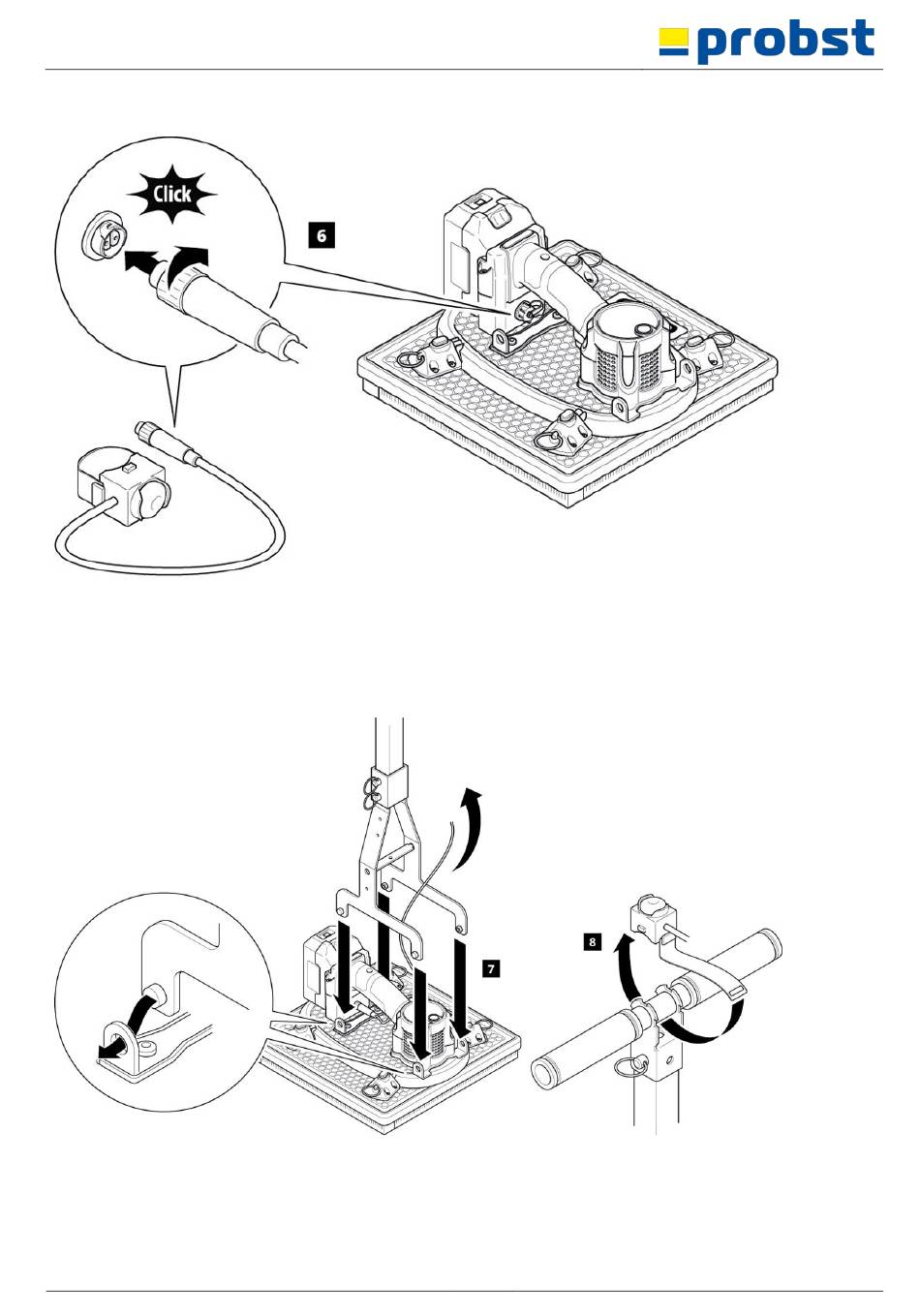 probst

Click

6

7

8