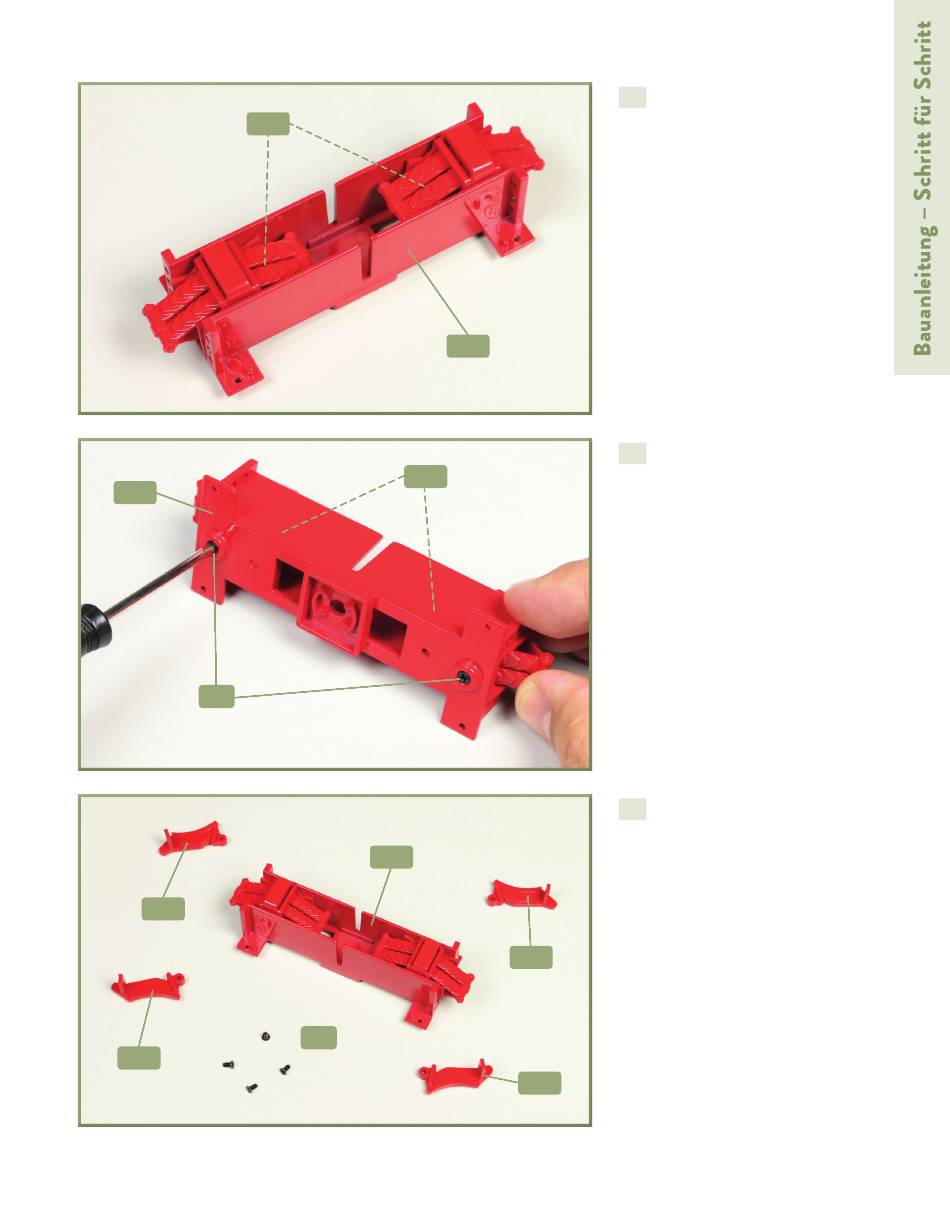 Bauanleitung – Schritt für Schritt