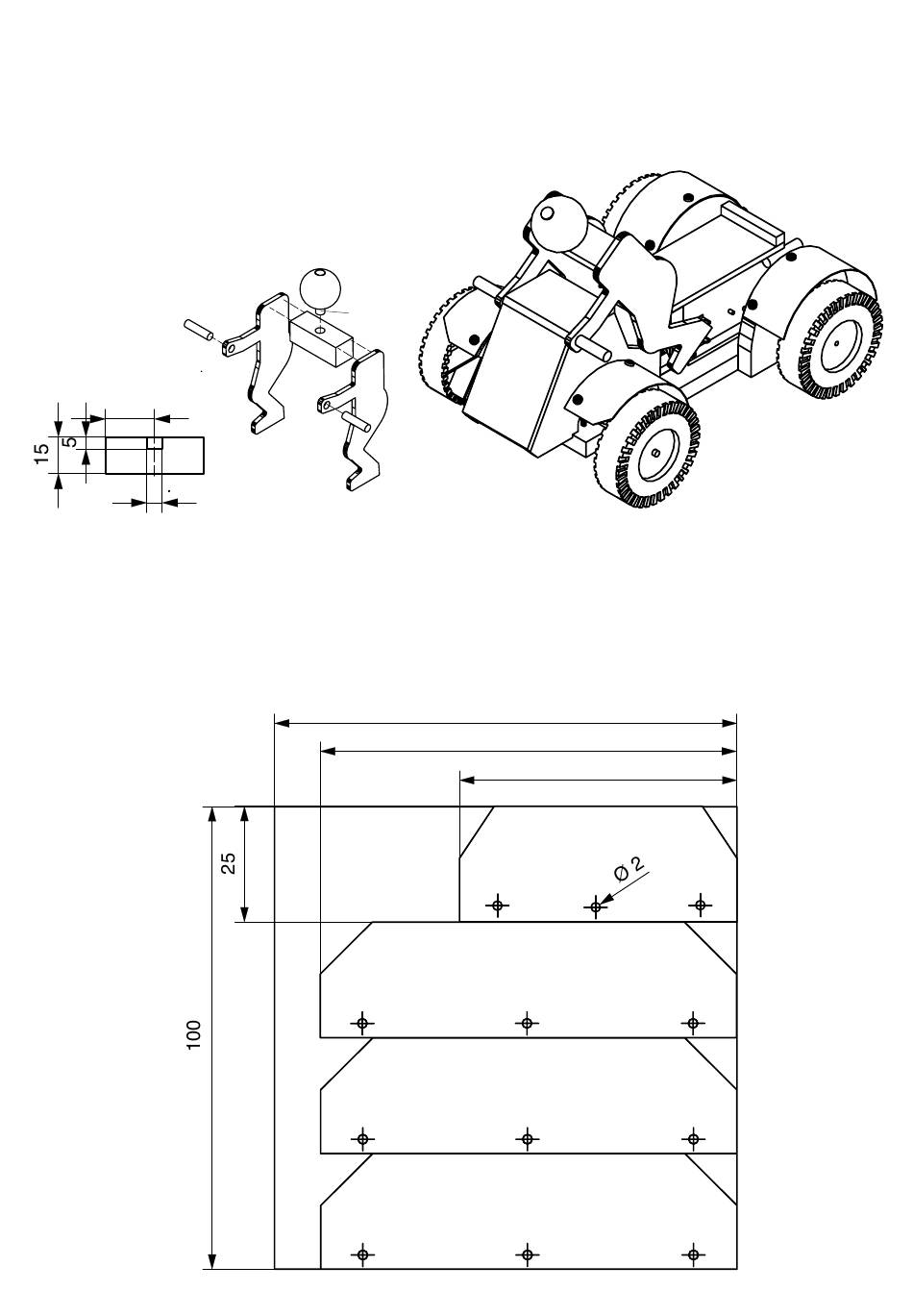 15
5
25
Ø 2
100