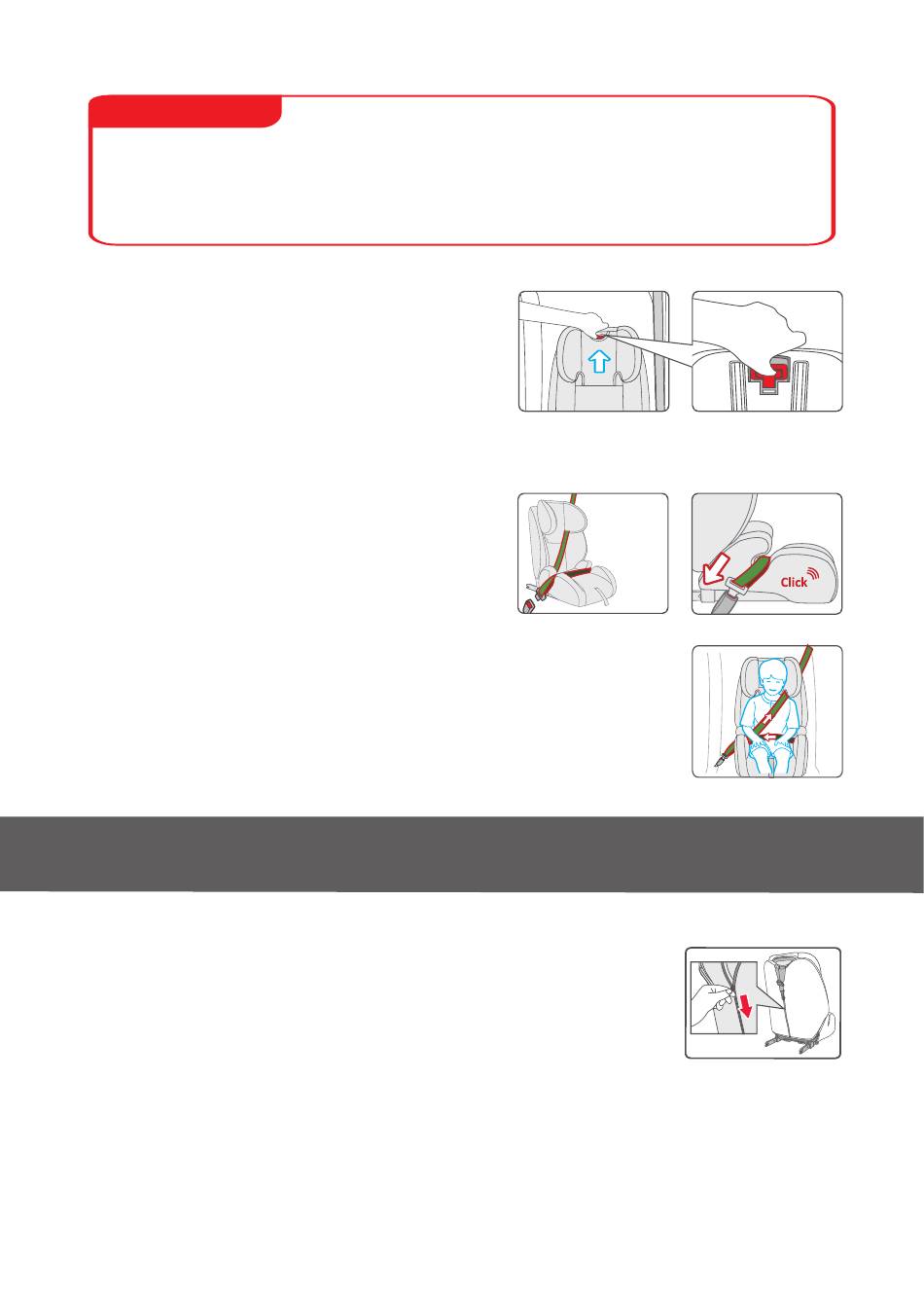 Click