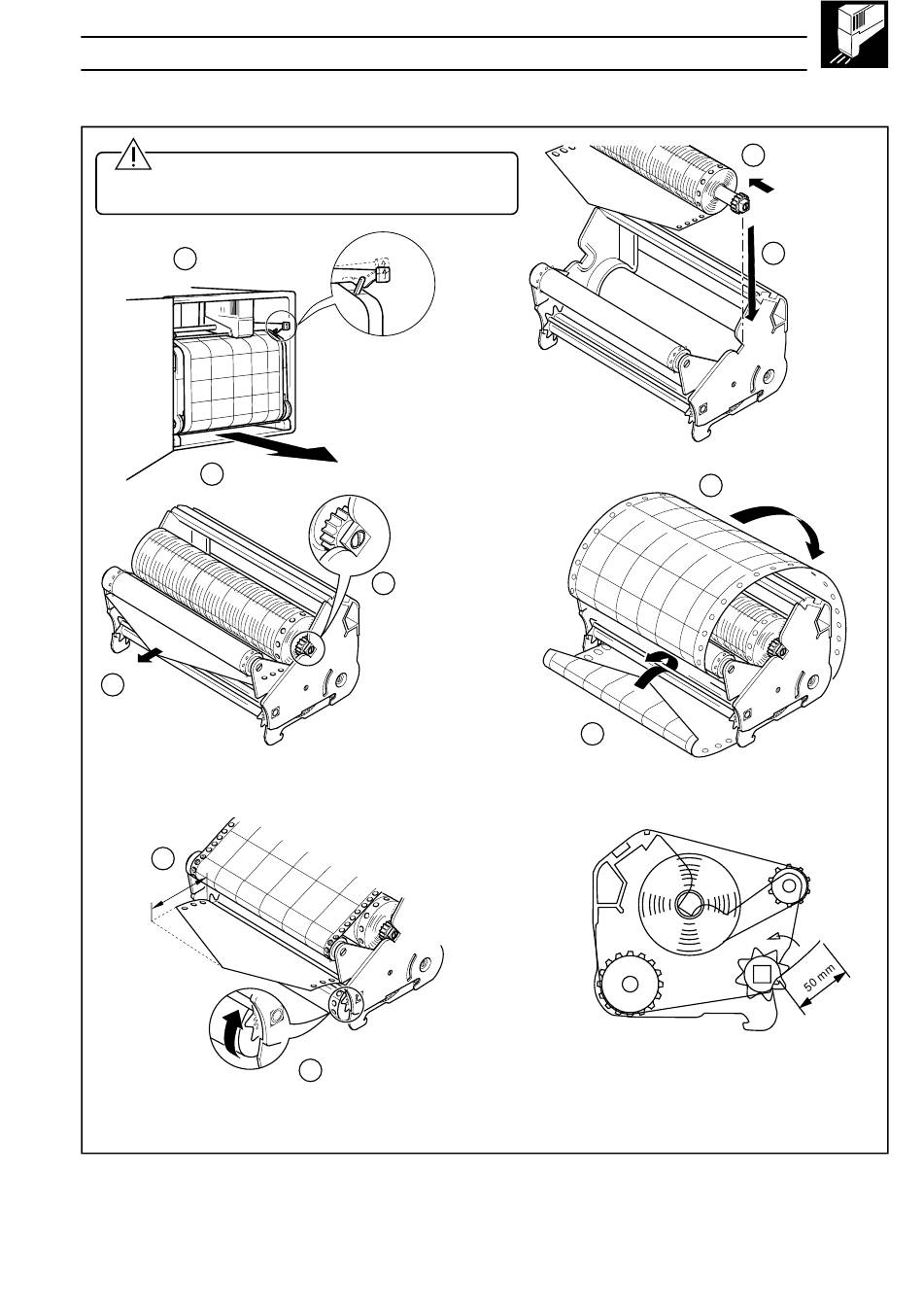 50 mm