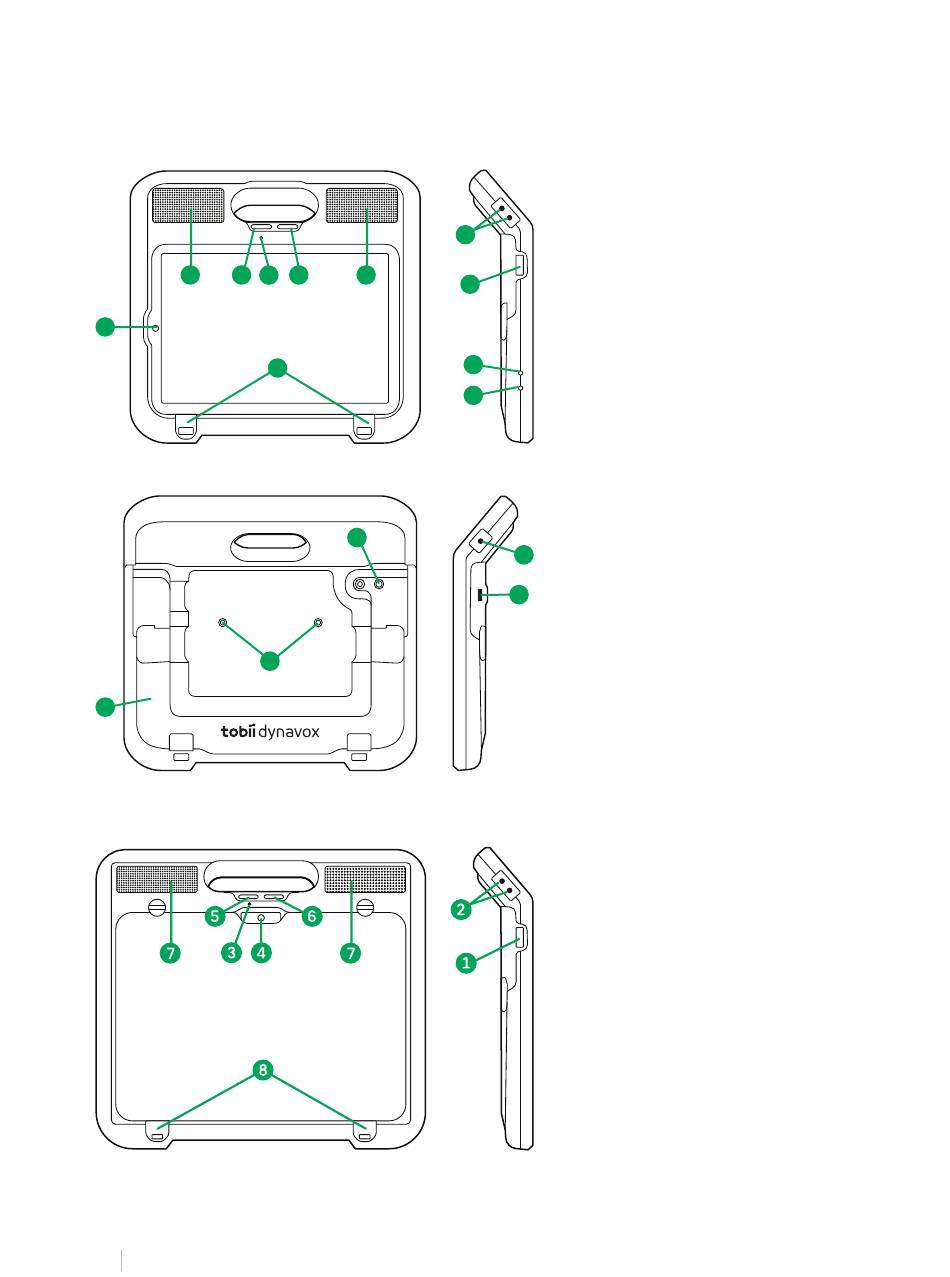 tobii dynavox

5
6
7
3
4
7
2
1
8