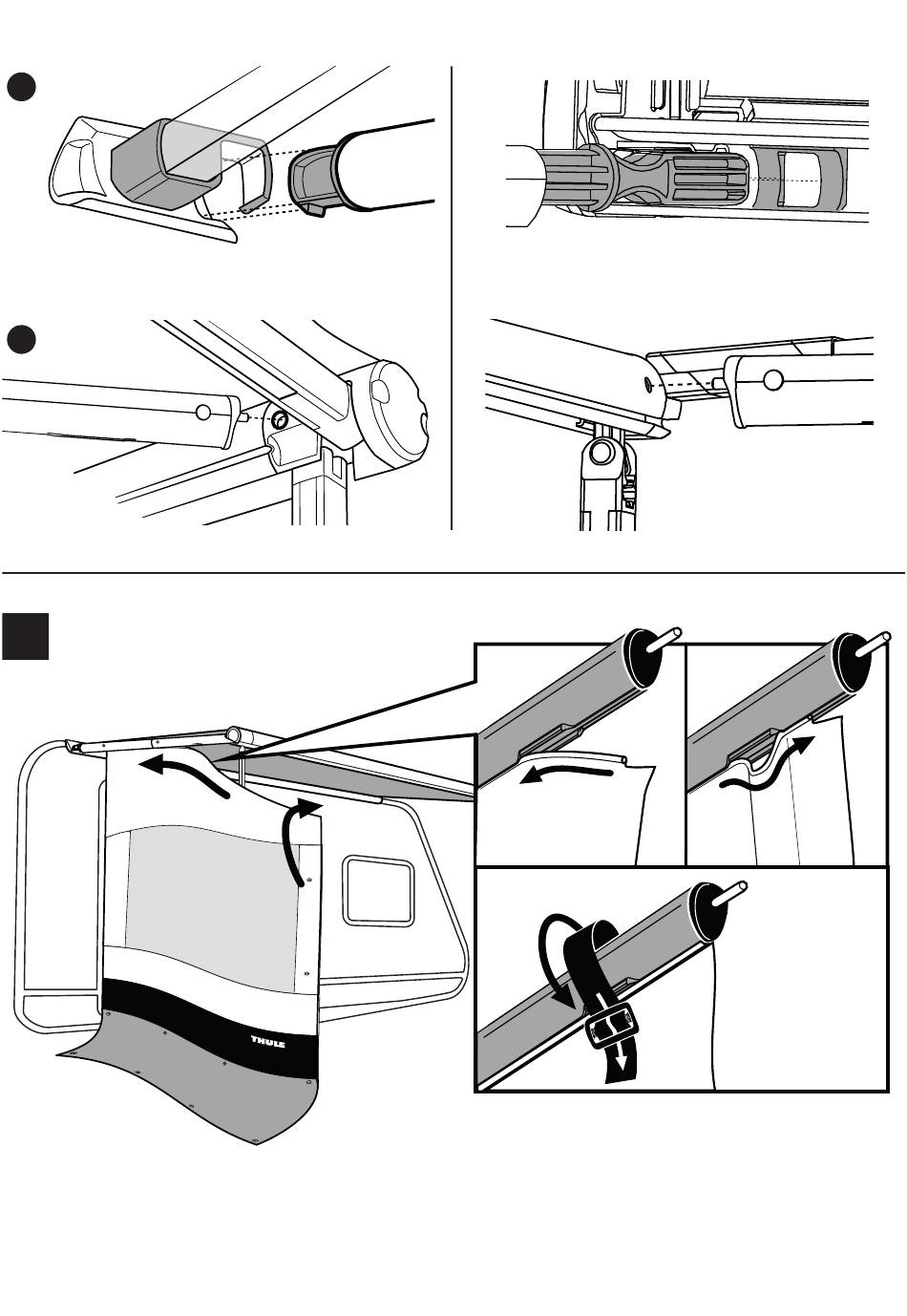 THULE