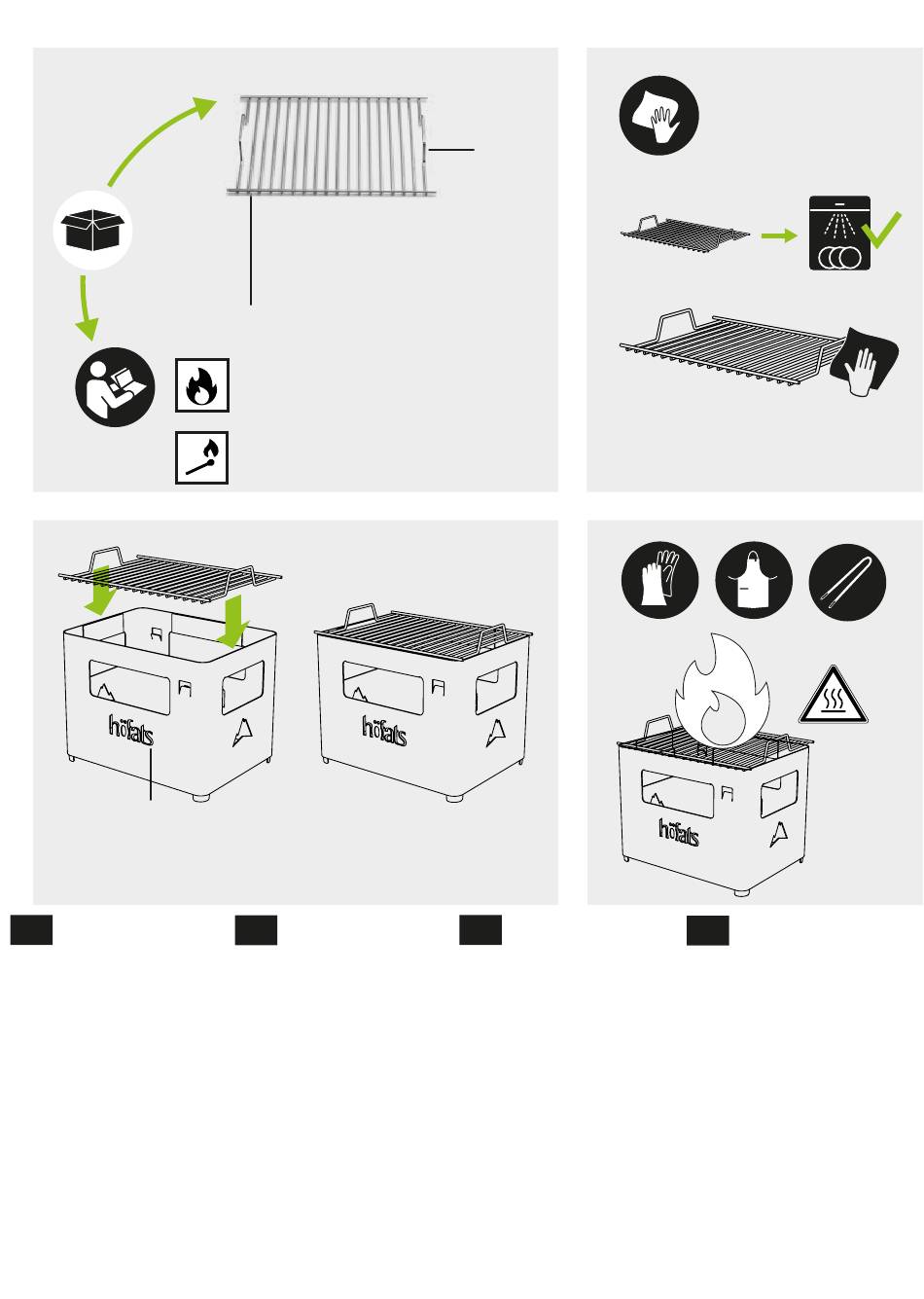 höfats

höfats

höfats