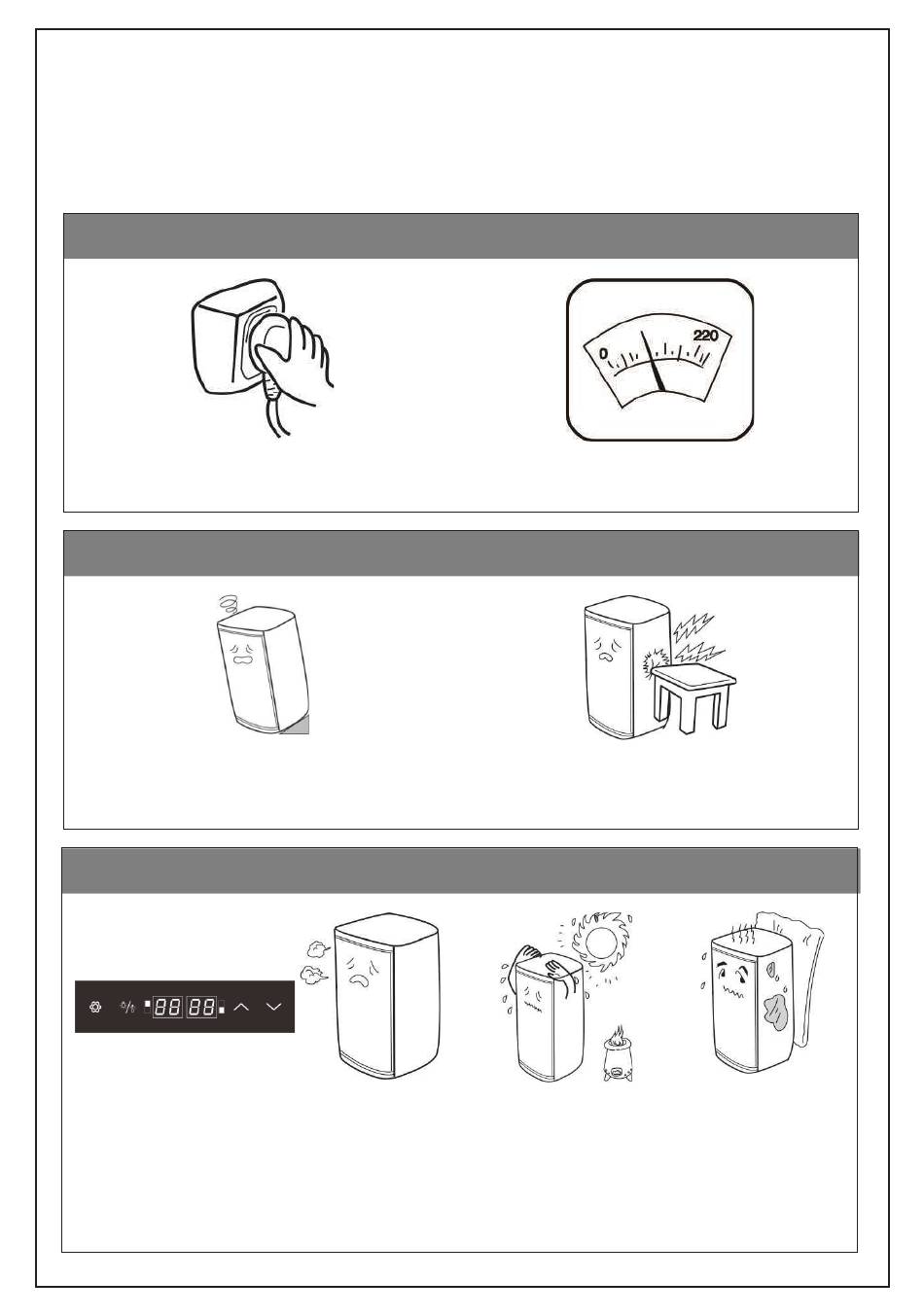 0
220

88 88