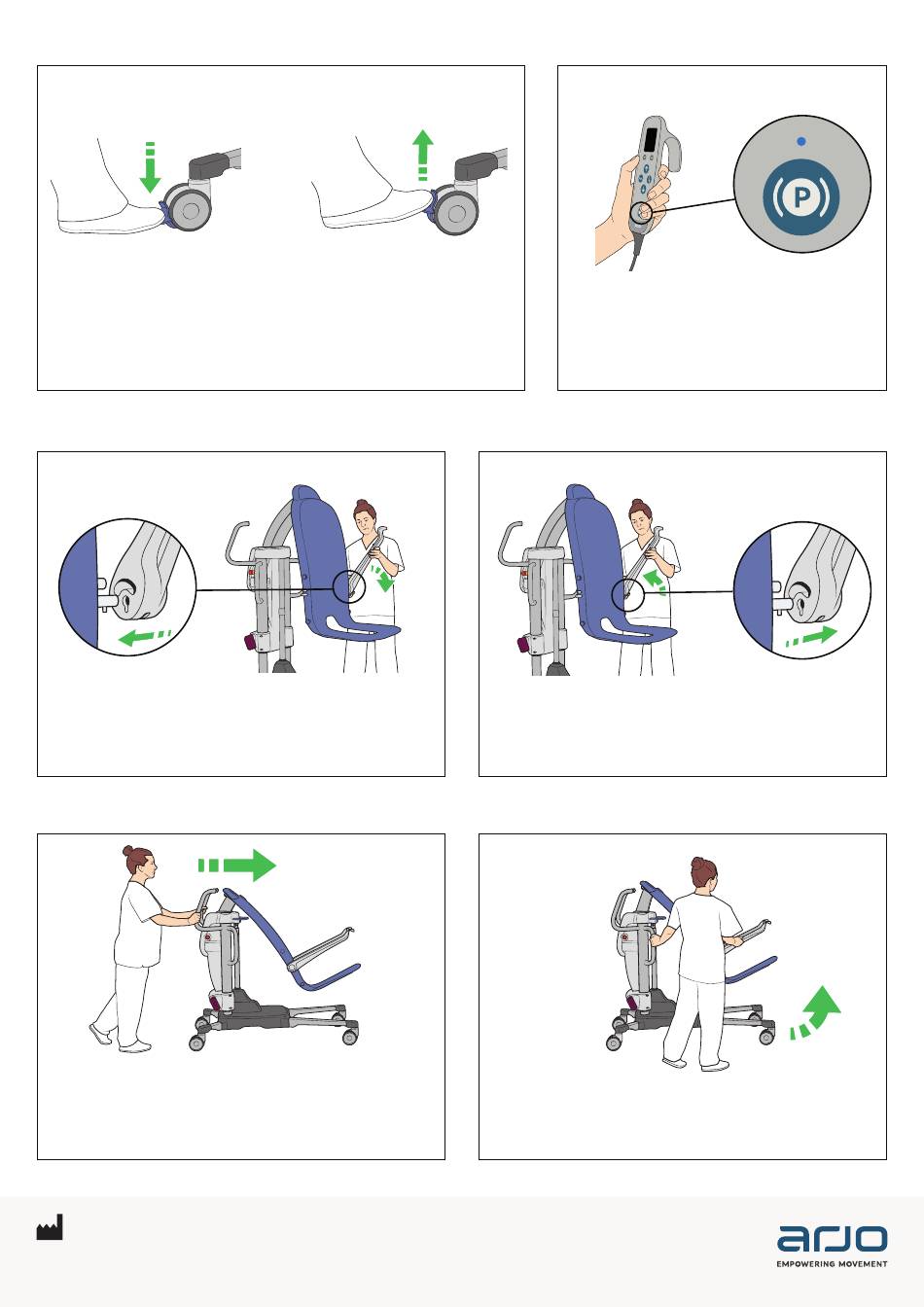 P

arjo
EMPOWERING MOVEMENT