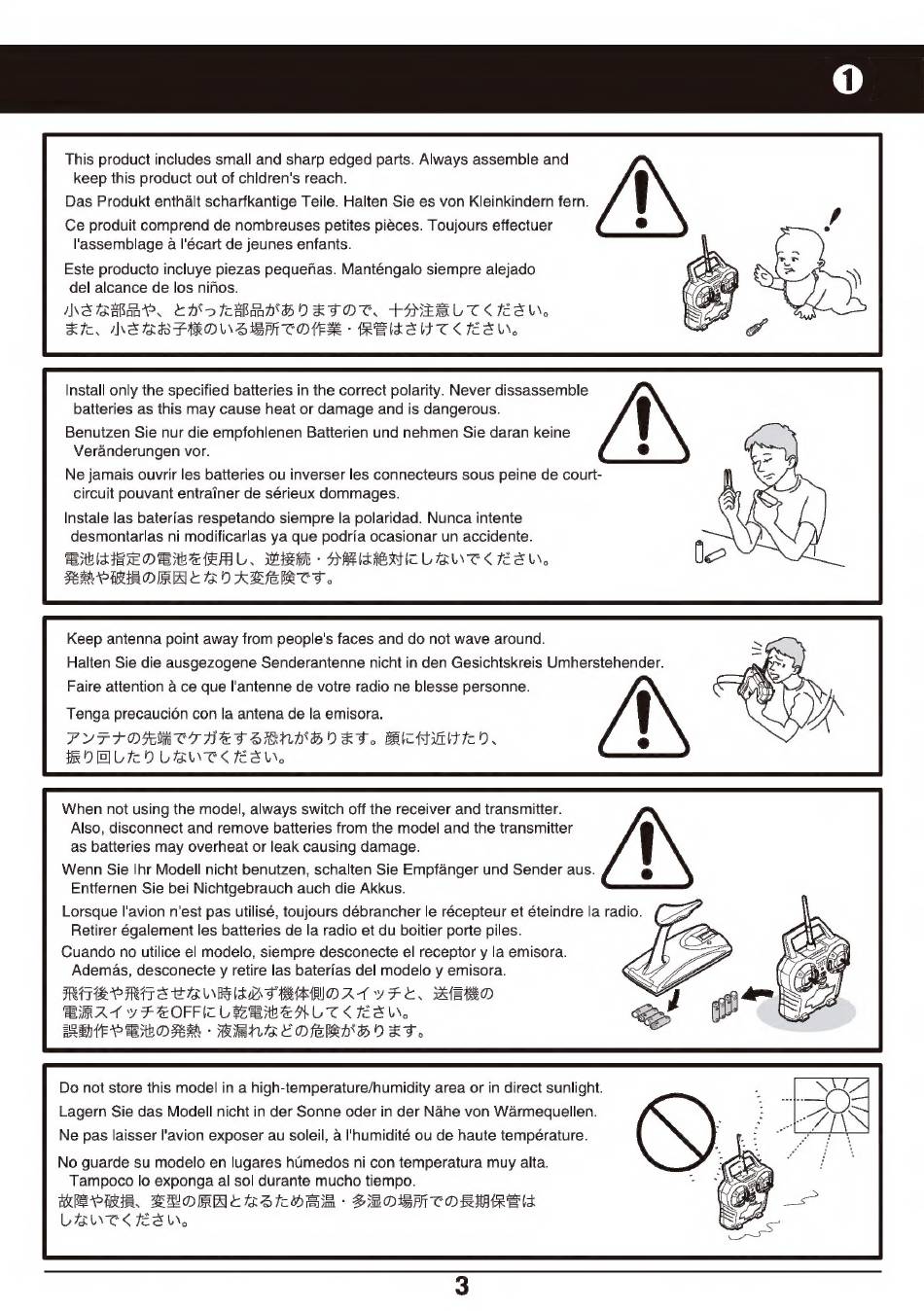 1

This product includes small and sharp edged parts. Always assemble and keep this product out of chldren's reach.

Das Produkt enthält scharfkantige Teile. Halten Sie es von Kleinkindern fern.

Ce produit comprend de nombreuses petites pièces. Toujours effectuer l'assemblage à l'écart de jeunes enfants.

Este producto incluye piezas pequeñas. Manténgalo siempre alejado del alcance de los niños.

小さな部品や、とがった部品がありますので、十分注意してください。また、小さなお子様のいる場所での作業・保管はさけてください。

Install only the specified batteries in the correct polarity. Never dissassemble batteries as this may cause heat or damage and is dangerous.

Benutzen Sie nur die empfohlenen Batterien und nehmen Sie daran keine Veränderungen vor.

Ne jamais ouvrir les batteries ou inverser les connecteurs sous peine de court-circuit pouvant entraîner de sérieux dommages.

Instale las baterías respetando siempre la polaridad. Nunca intente desmontarlas ni modificarlas ya que podría ocasionar un accidente.

電池は指定の電池を使用し、逆接続・分解は絶対にしないでください。発熱や破損の原因となり大変危険です。

Keep antenna point away from people's faces and do not wave around.

Halten Sie die ausgezogene Senderantenne nicht in den Gesichtskreis Umherstehender.

Faire attention à ce que l'antenne de votre radio ne blesse personne.

Tenga precaución con la antena de la emisora.

アンテナの先端でケガをする恐れがあります。顔に付近けたり、振り回したりしないでください。

When not using the model, always switch off the receiver and transmitter. Also, disconnect and remove batteries from the model and the transmitter as batteries may overheat or leak causing damage.

Wenn Sie Ihr Modell nicht benutzen, schalten Sie Empfänger und Sender aus. Entfernen Sie bei Nichtgebrauch auch die Akkus.

Lorsque l'avion n'est pas utilisé, toujours débrancher le récepteur et éteindre la radio. Retirer également les batteries de la radio et du boitier porte piles.

Cuando no utilice el modelo, siempre desconecte el receptor y la emisora. Además, desconecte y retire las baterías del modelo y emisora.

飛行後や飛行させない時は必ず機体側のスイッチと、送信機の電源スイッチをOFFにし乾電池を外してください。誤動作や電池の発熱・液漏れなどの危険があります。

Do not store this model in a high-temperature/humidity area or in direct sunlight.

Lagern Sie das Modell nicht in der Sonne oder in der Nähe von Wärmequellen.

Ne pas laisser l'avion exposer au soleil, à l'humidité ou de haute température.

No guarde su modelo en lugares húmedos ni con temperatura muy alta. Tampoco lo exponga al sol durante mucho tiempo.

故障や破損、変型の原因となるため高温・多湿の場所での長期保管はしないでください。

3