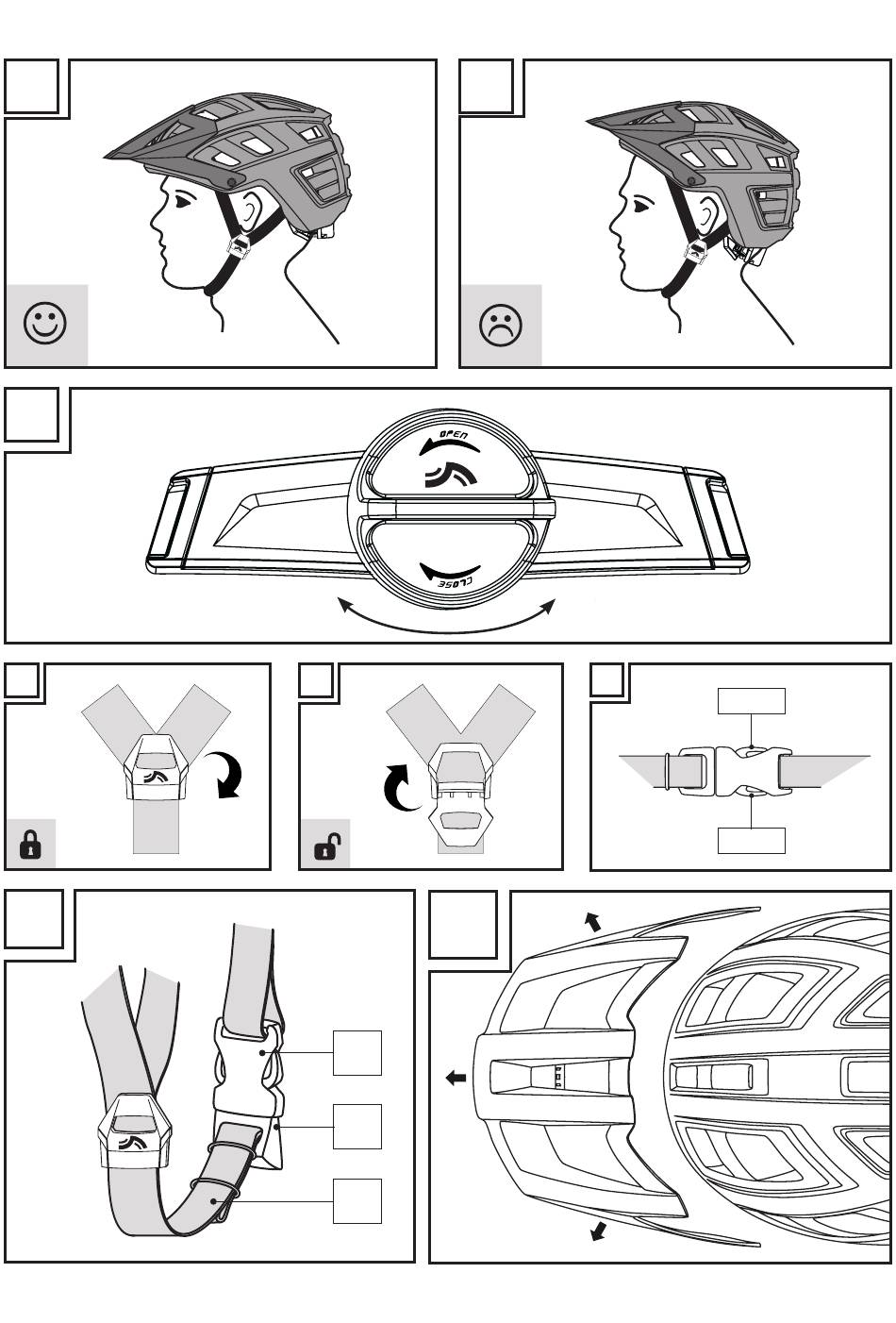 OPEN

CLOSE