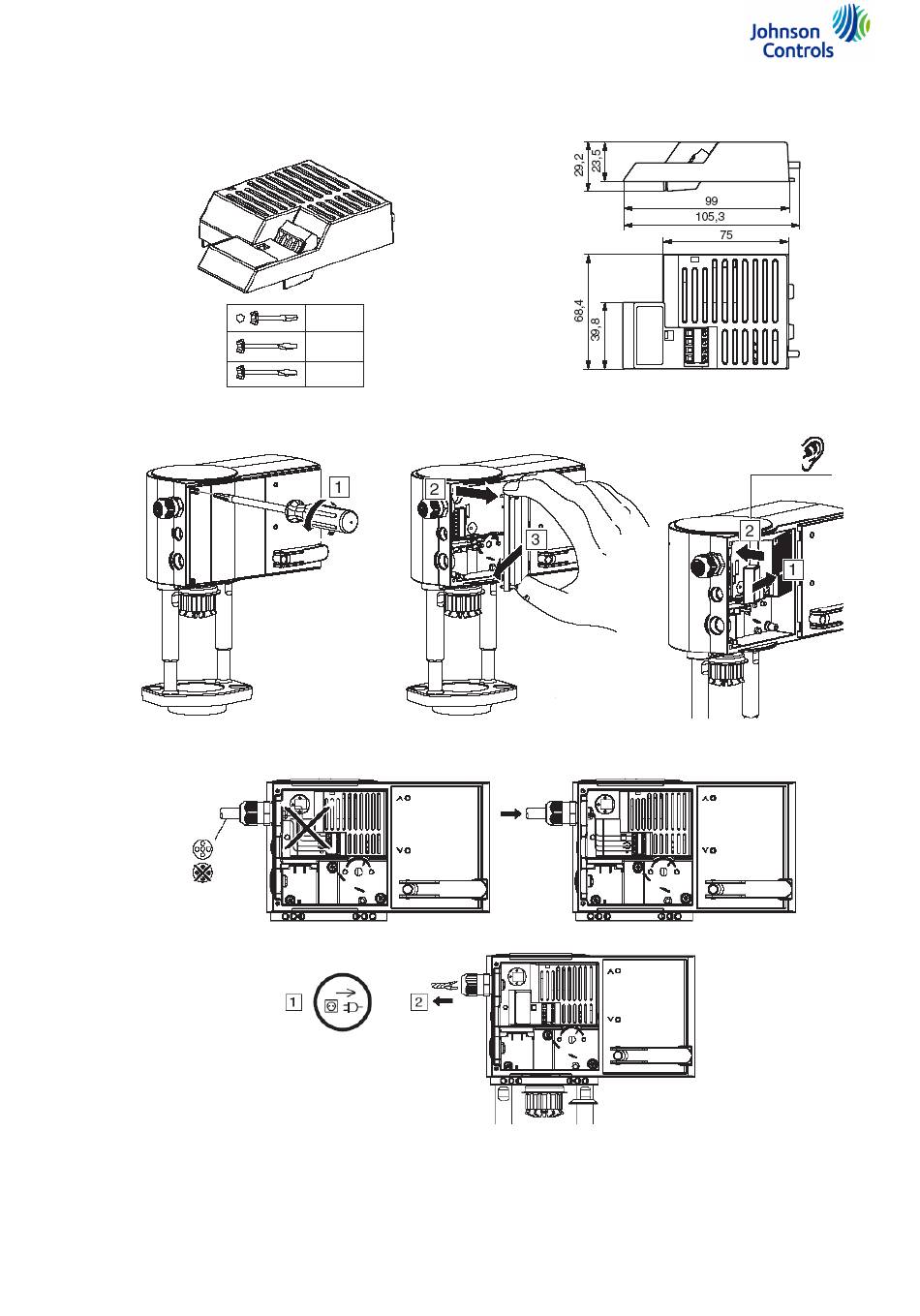 Johnson Controls

29,2
23,5
99
105,3
75
68,4
39,8

1

2

3

2

1

1

2