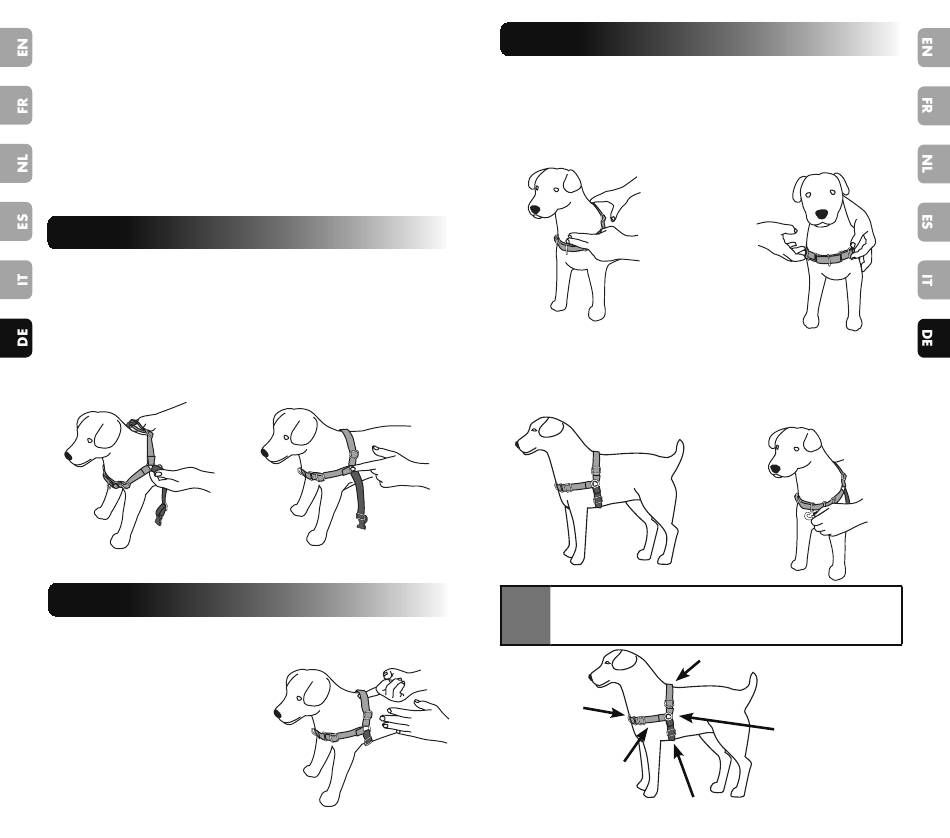 EN
FR
NL
ES
IT
DE

EN
FR
NL
ES
IT
DE