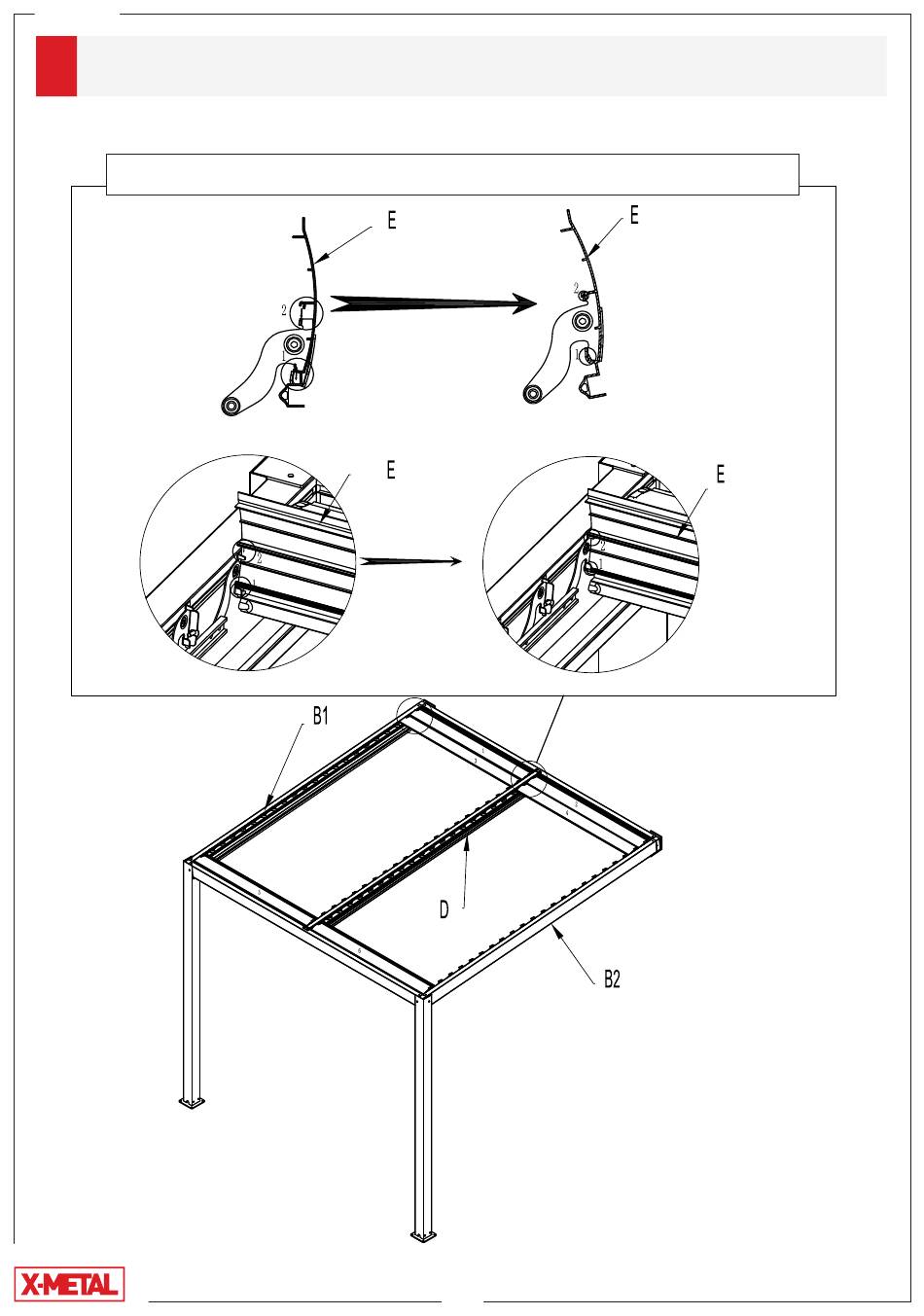 E

E

2

1

2

1

E

E

2

1

2

1

B1

D

B2

X-METAL