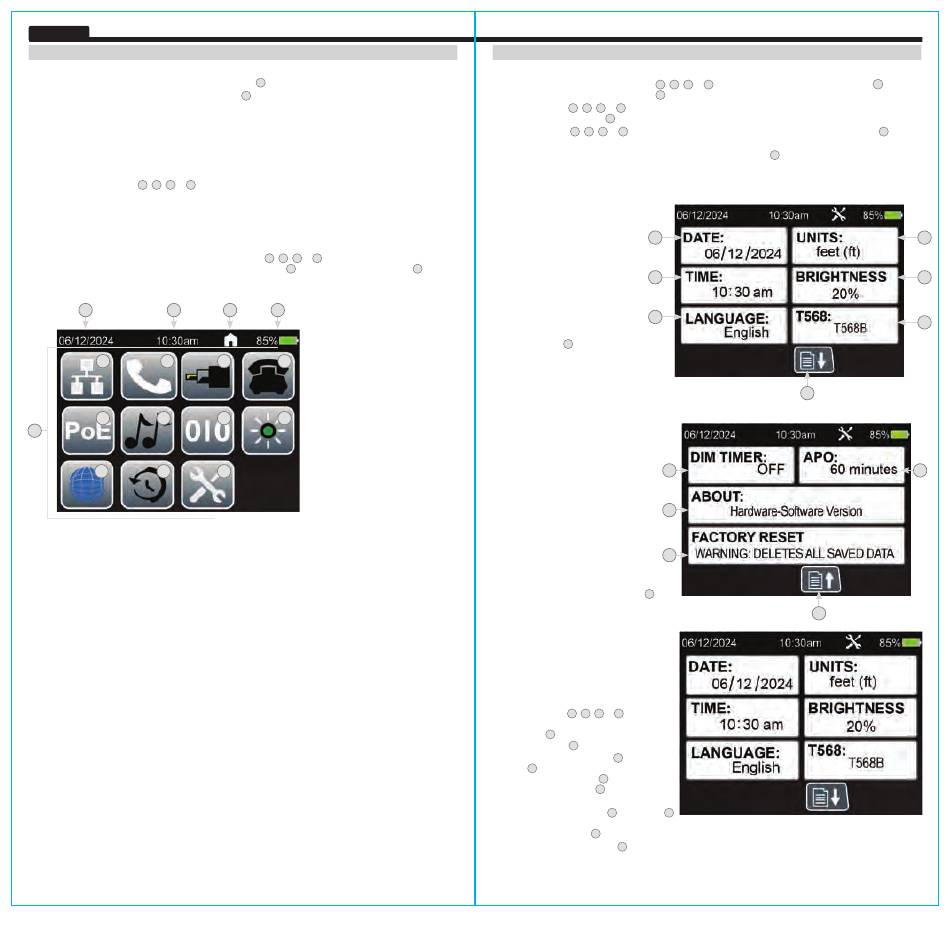 06/12/2024 10:30am 85%

PoE

010

06/12/2024 10:30am 85%

DATE:
06/12/2024

UNITS:
feet (ft)

TIME:
10:30 am

BRIGHTNESS
20%

LANGUAGE:
English

T568:
T568B

06/12/2024 10:30am 85%

DIM TIMER:
OFF

APO:
60 minutes

ABOUT:
Hardware-Software Version

FACTORY RESET
WARNING: DELETES ALL SAVED DATA

06/12/2024 10:30am 85%

DATE:
06/12/2024

UNITS:
feet (ft)

TIME:
10:30 am

BRIGHTNESS
20%

LANGUAGE:
English

T568:
T568B