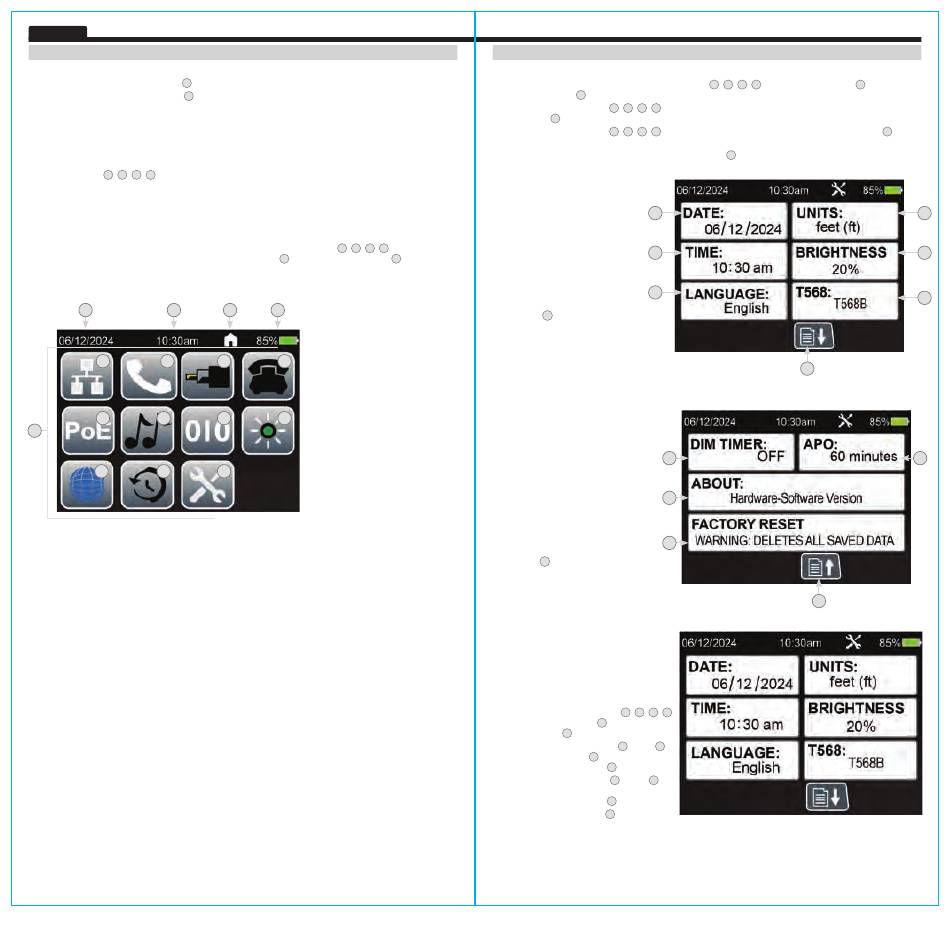 06/12/2024 10:30am 85%

PoE 010

06/12/2024 10:30am 85%

DATE: 06/12/2024

UNITS: feet (ft)

TIME: 10:30 am

BRIGHTNESS 20%

LANGUAGE: English

T568: T568B

06/12/2024 10:30am 85%

DIM TIMER: OFF

APO: 60 minutes

ABOUT: Hardware-Software Version

FACTORY RESET WARNING: DELETES ALL SAVED DATA

06/12/2024 10:30am 85%

DATE: 06/12/2024

UNITS: feet (ft)

TIME: 10:30 am

BRIGHTNESS 20%

LANGUAGE: English

T568: T568B