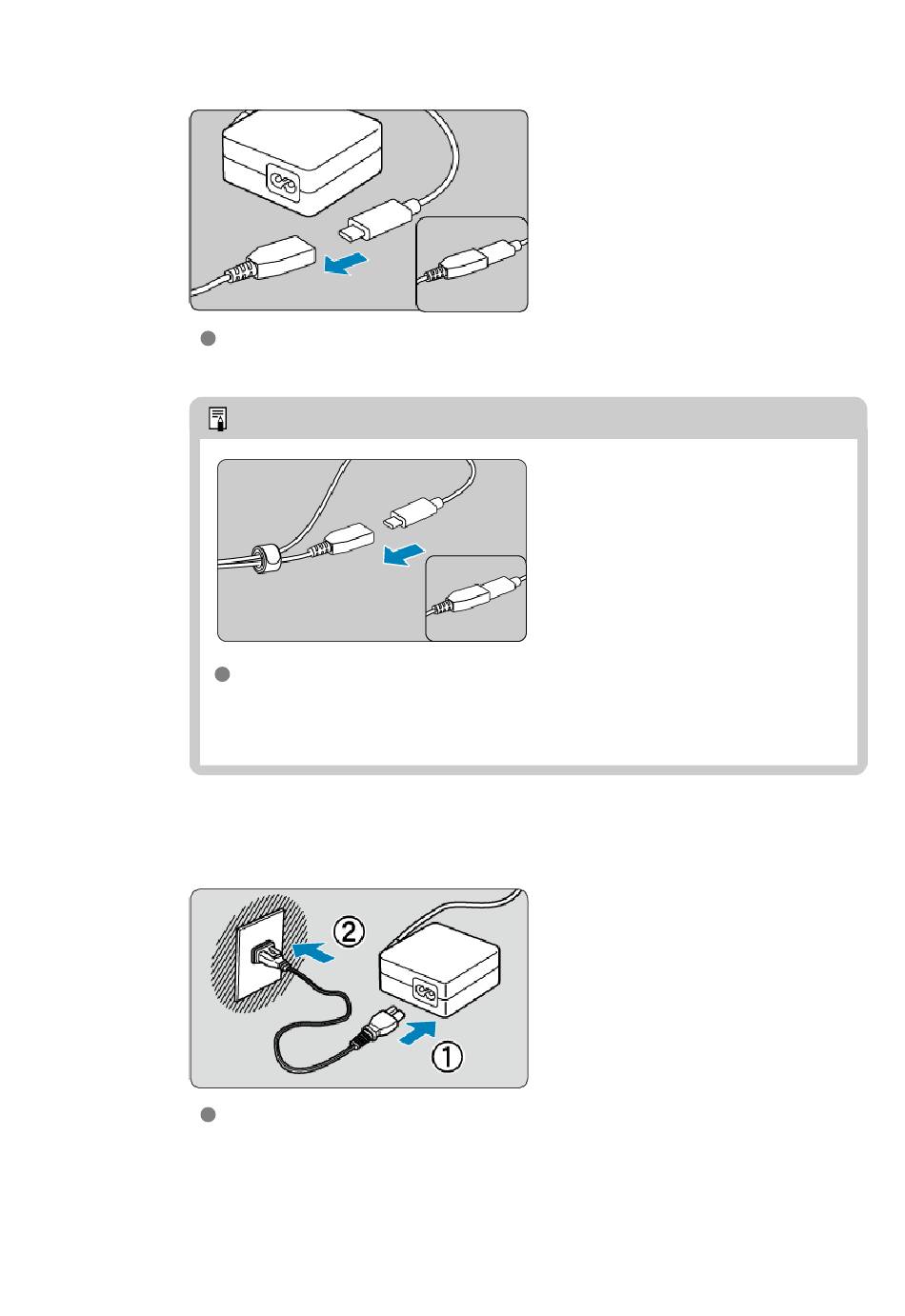 ②

①