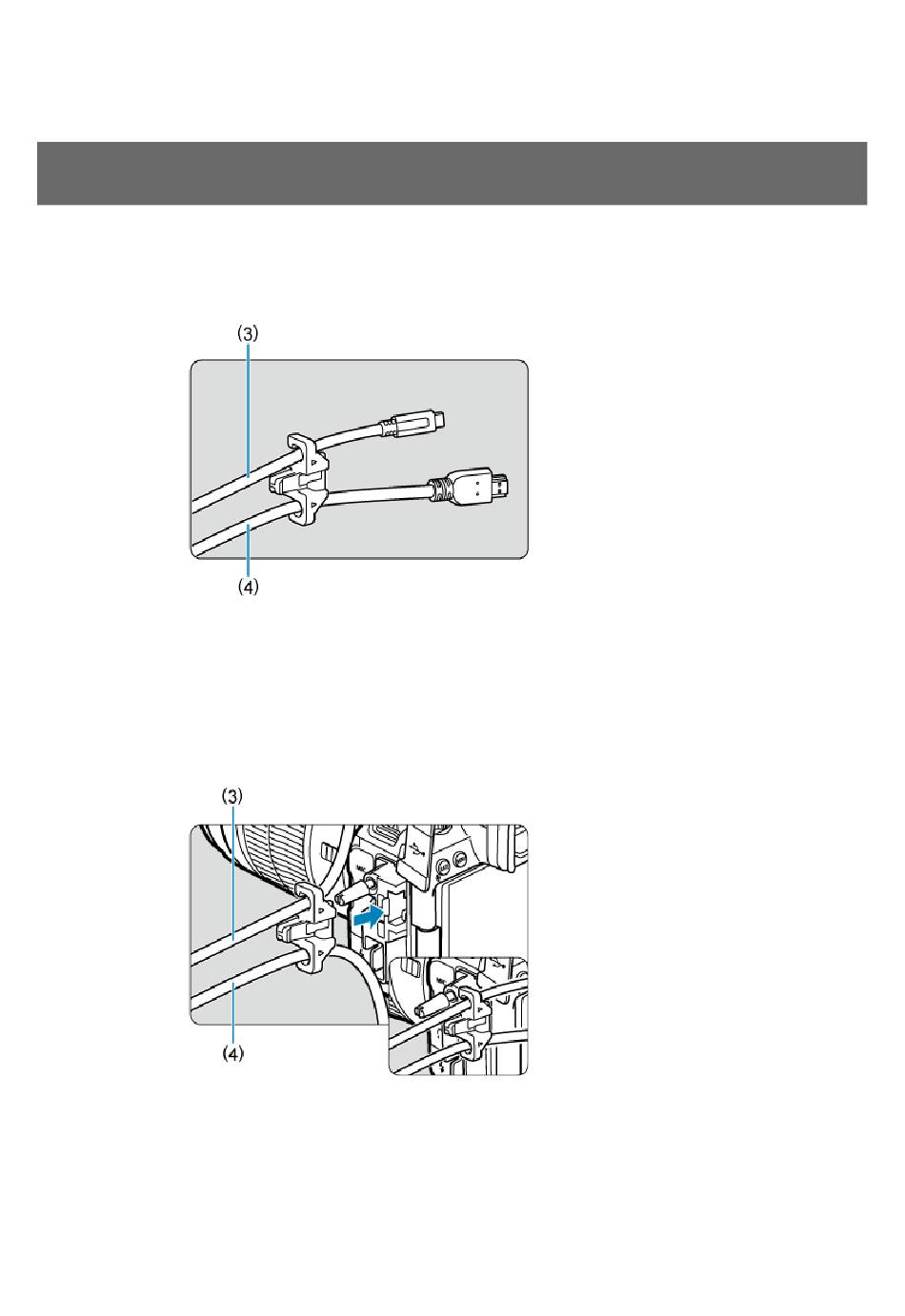 (3)

(4)

(3)

(4)